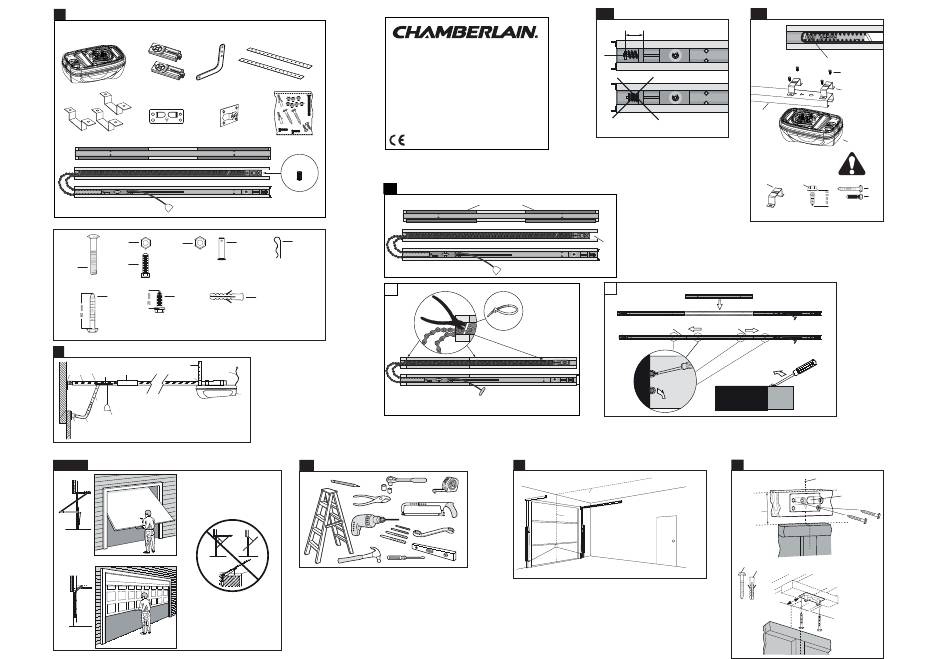 CHAMBERLAIN.

CE