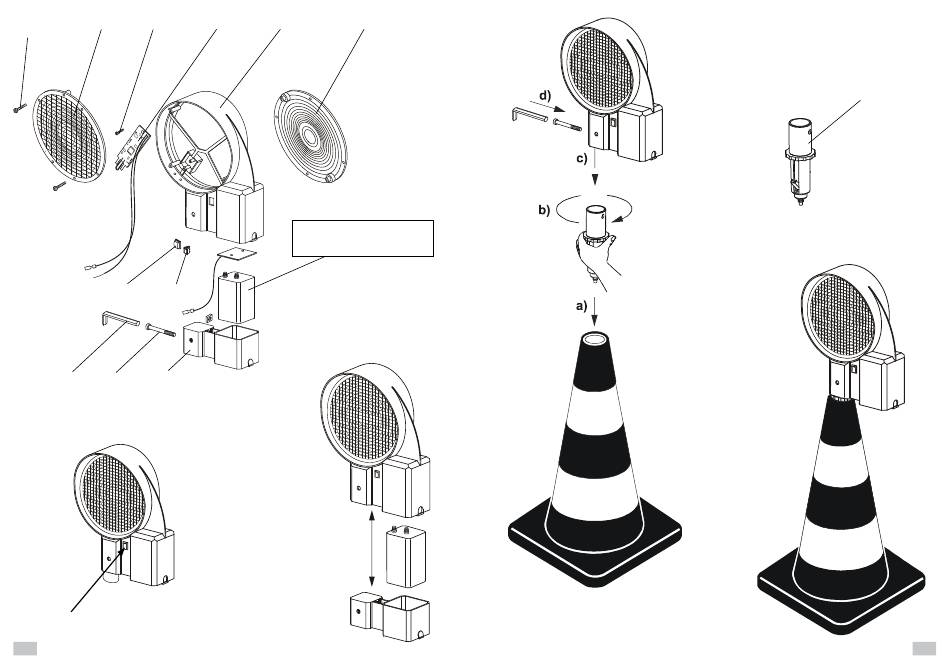 d)
c)
b)
a)