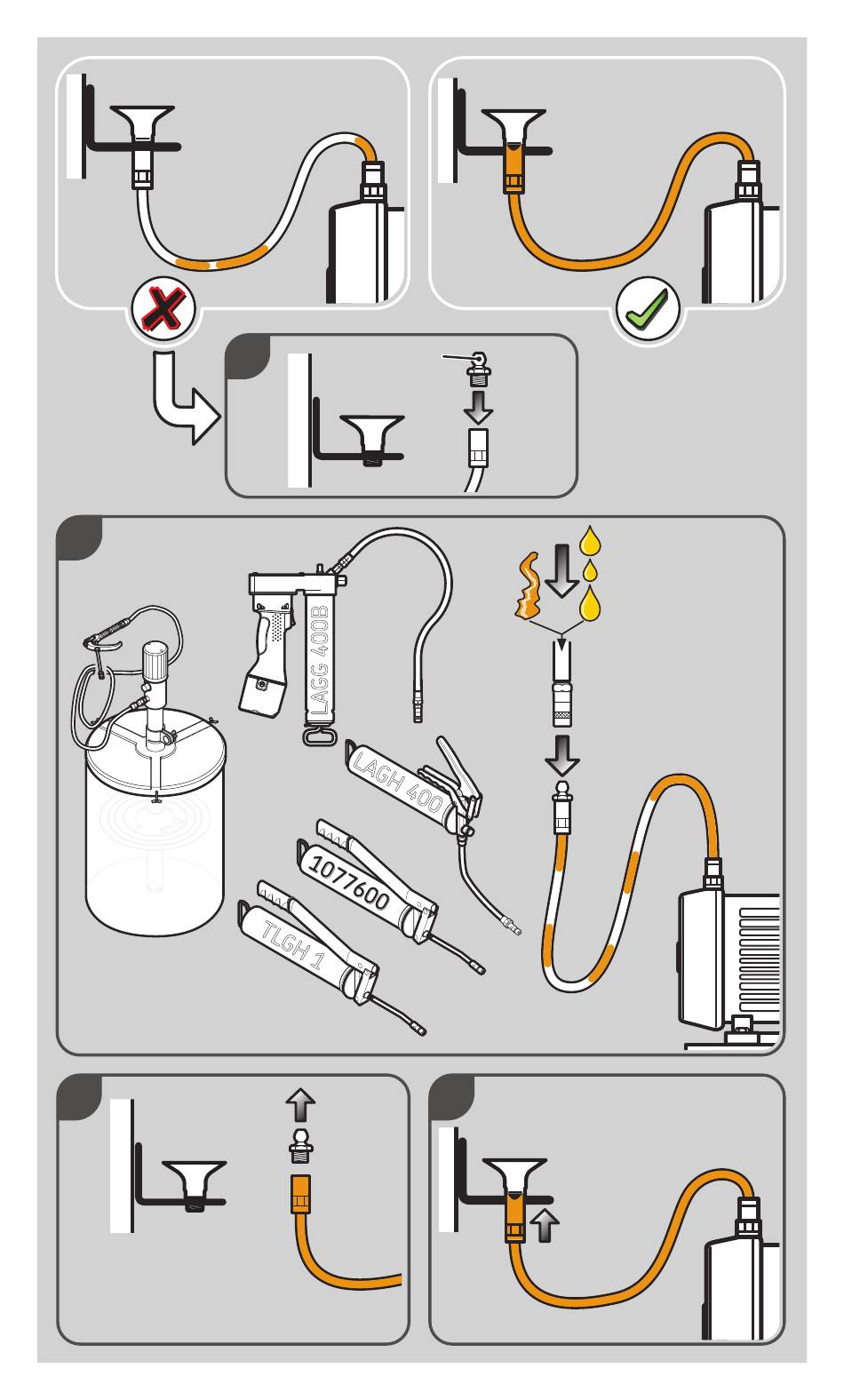 LAGG 400B

LAGH 400

1077600

TLGH 1