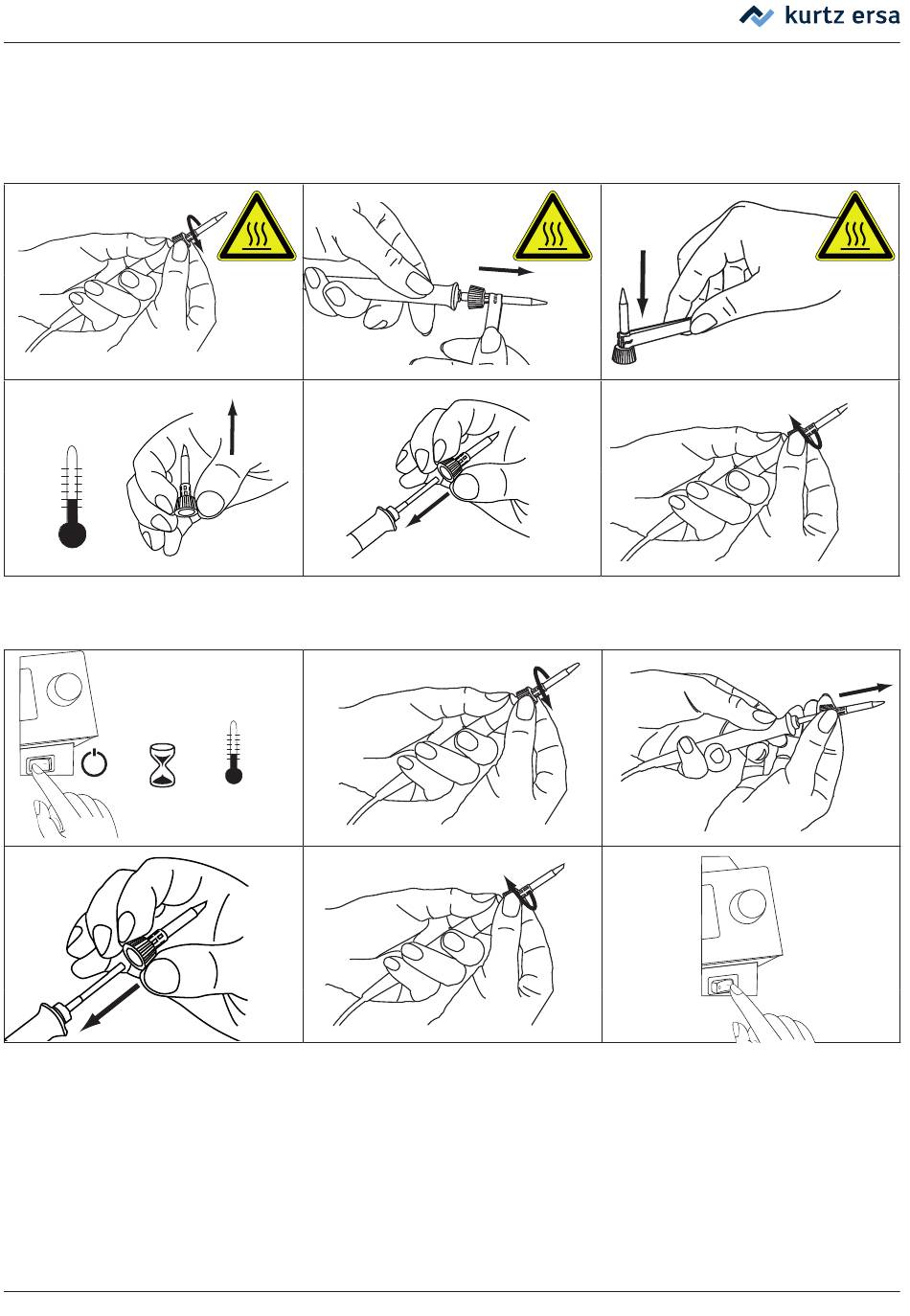 kurtz ersa