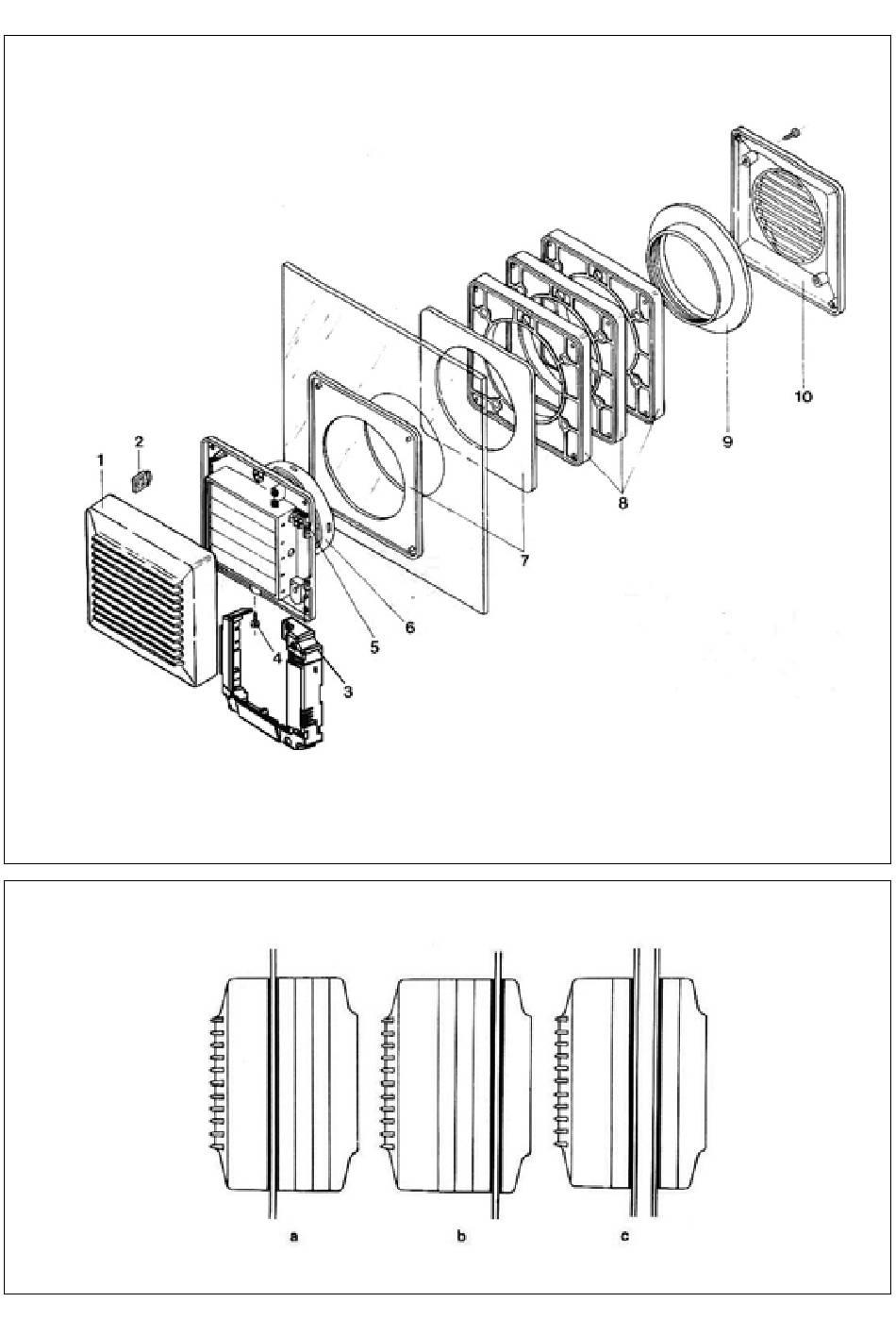 1
2
3
4
5
6
7
8
9
10

a
b
c