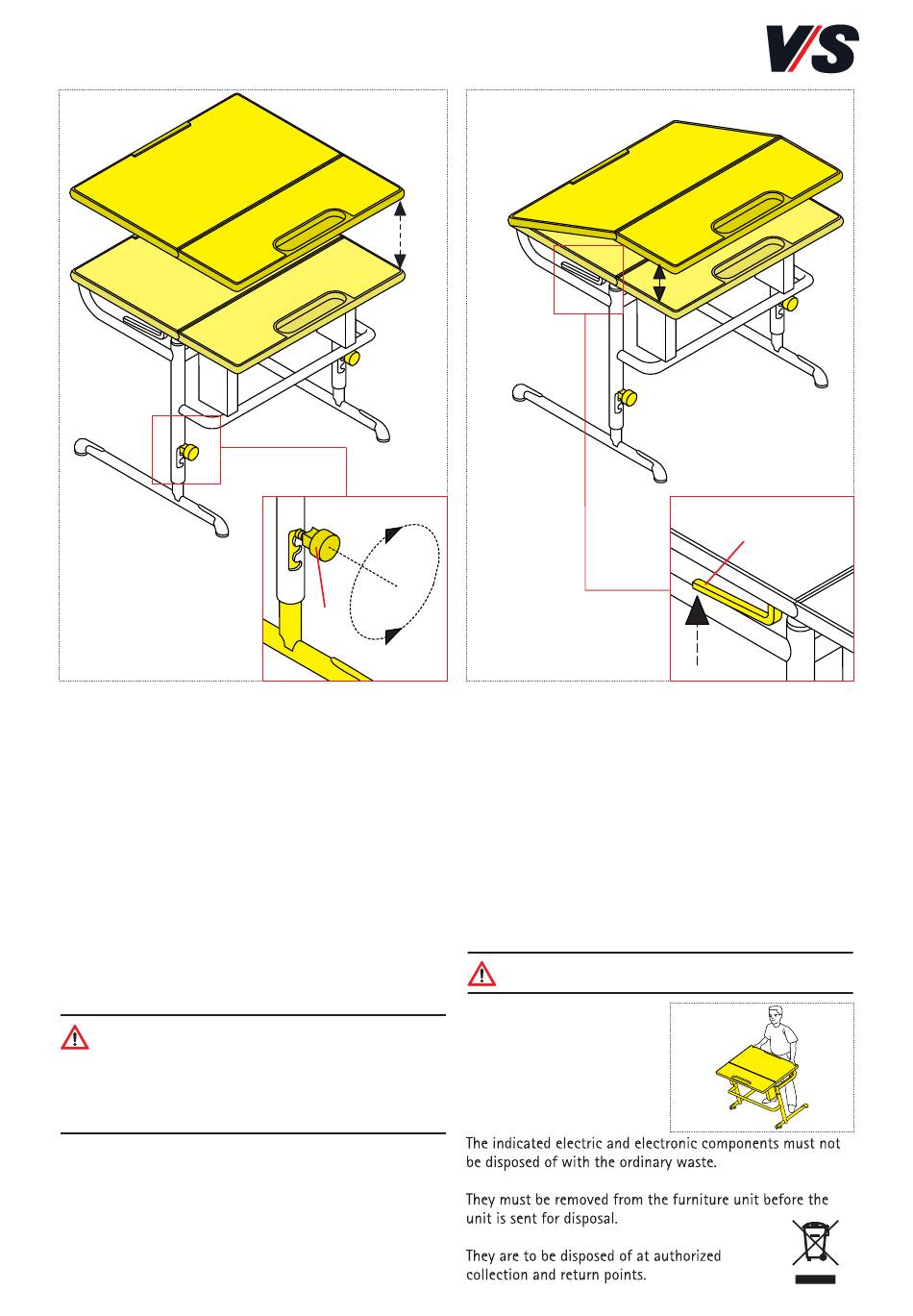 V/S

The indicated electric and electronic components must not be disposed of with the ordinary waste.

They must be removed from the furniture unit before the unit is sent for disposal.

They are to be disposed of at authorized collection and return points.