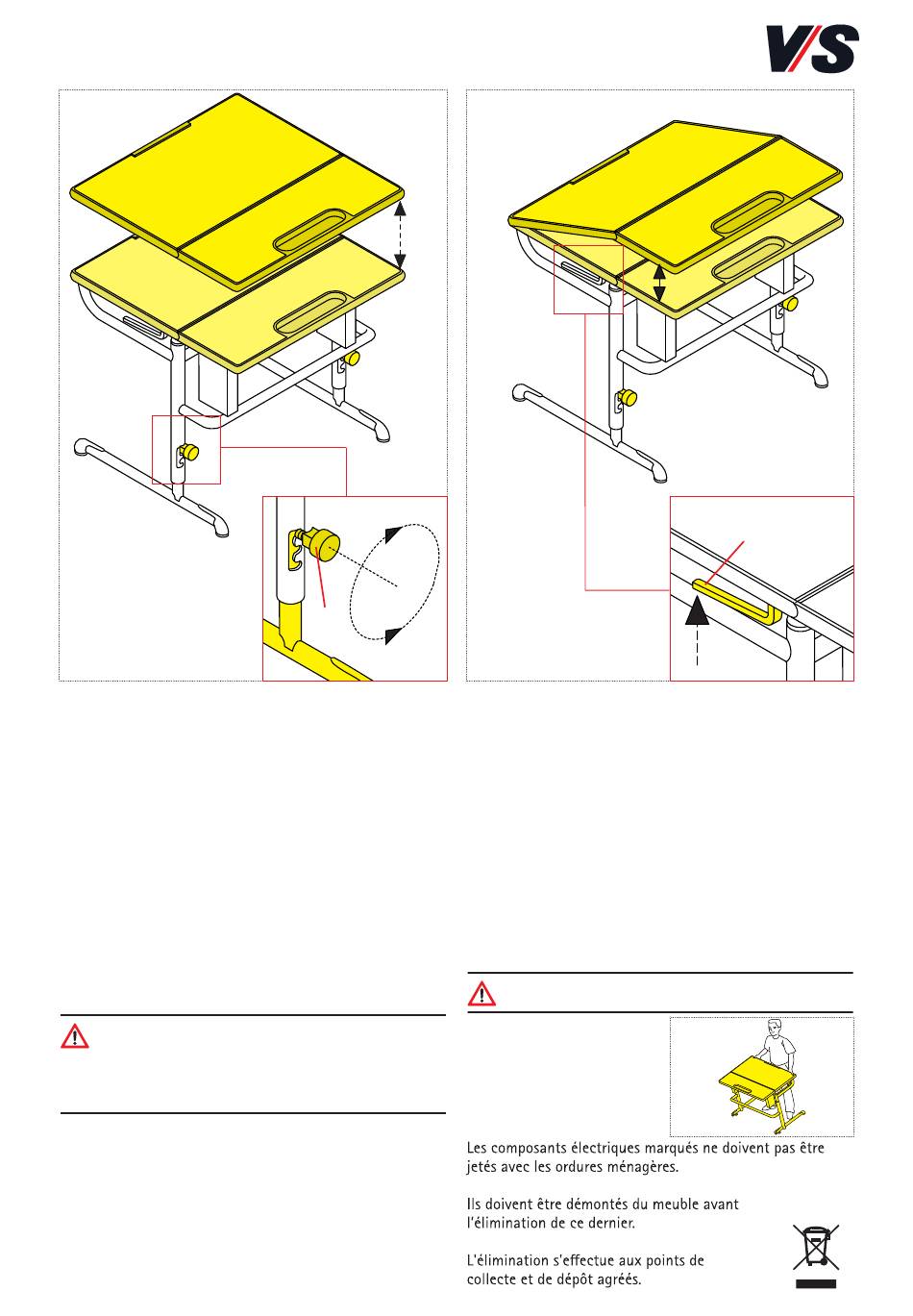 V/S

Les composants électriques marqués ne doivent pas être jetés avec les ordures ménagères.

Ils doivent être démontés du meuble avant l'élimination de ce dernier.

L'élimination s'effectue aux points de collecte et de dépôt agréés.