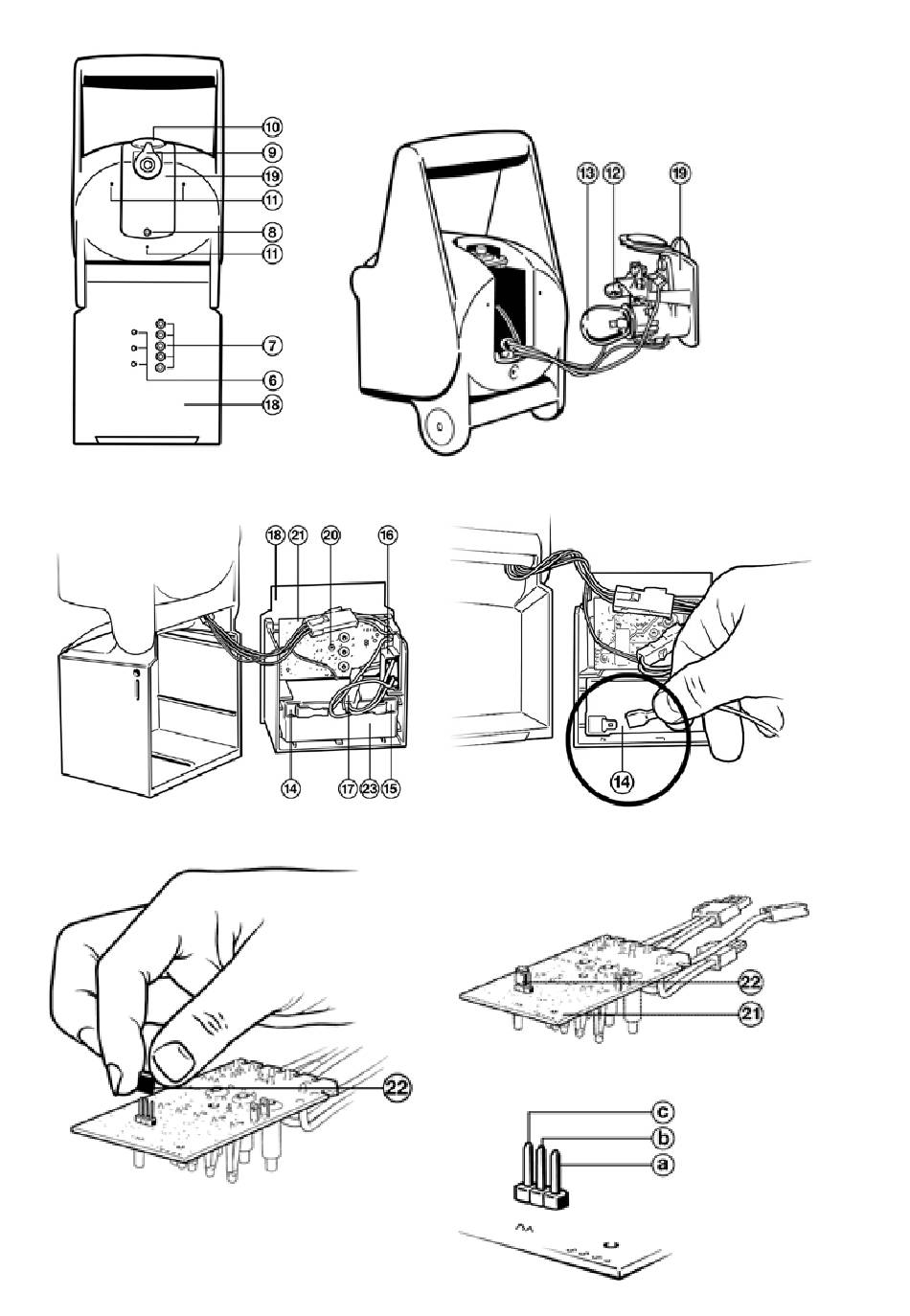 10
9
19
11
8
11
7
6
18
13
12
19
18
21
20
16
14
17
23
15
14
22
22
21
c
b
a