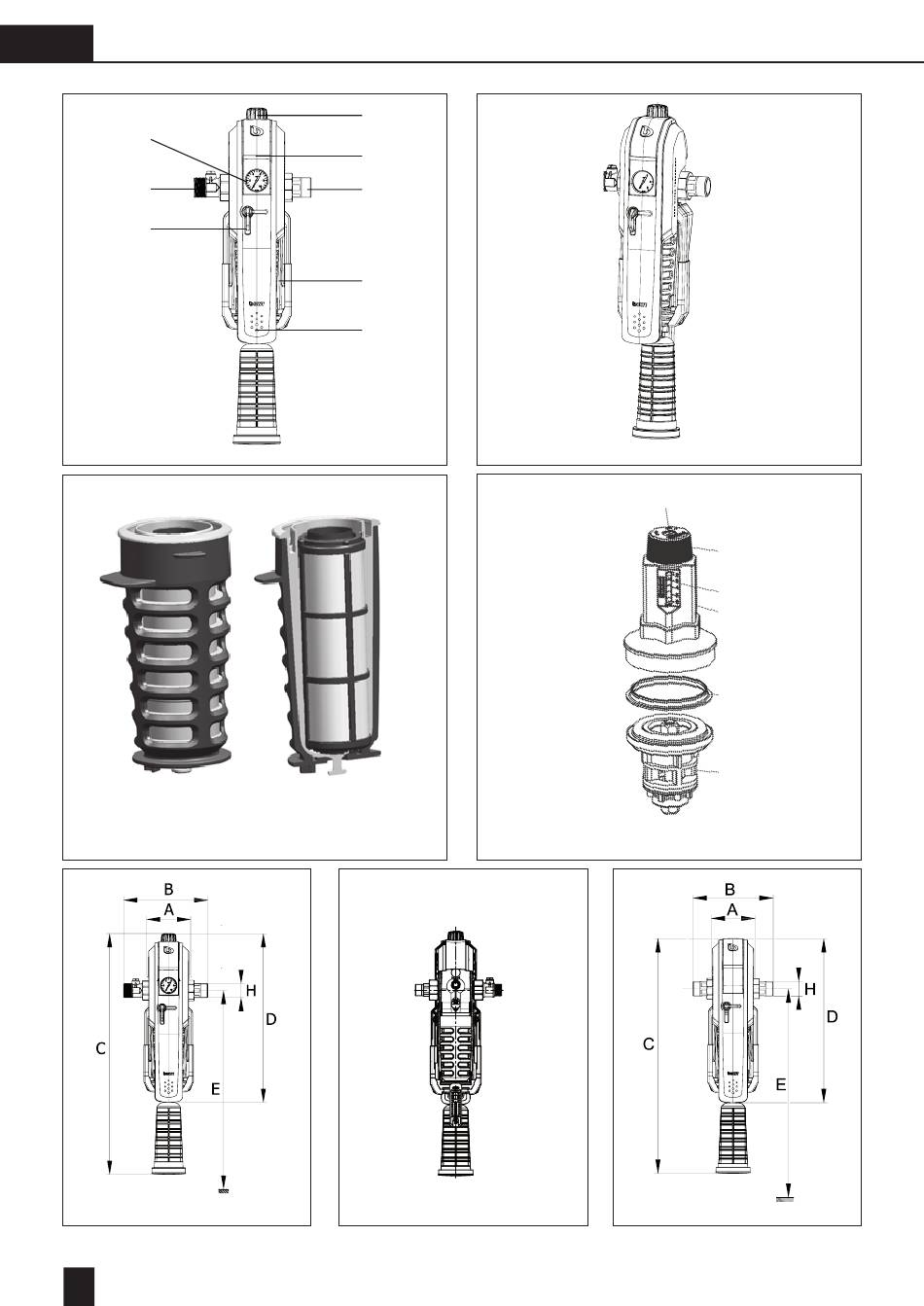 B
A
H
D
C
E

B
A
H
D
C
E