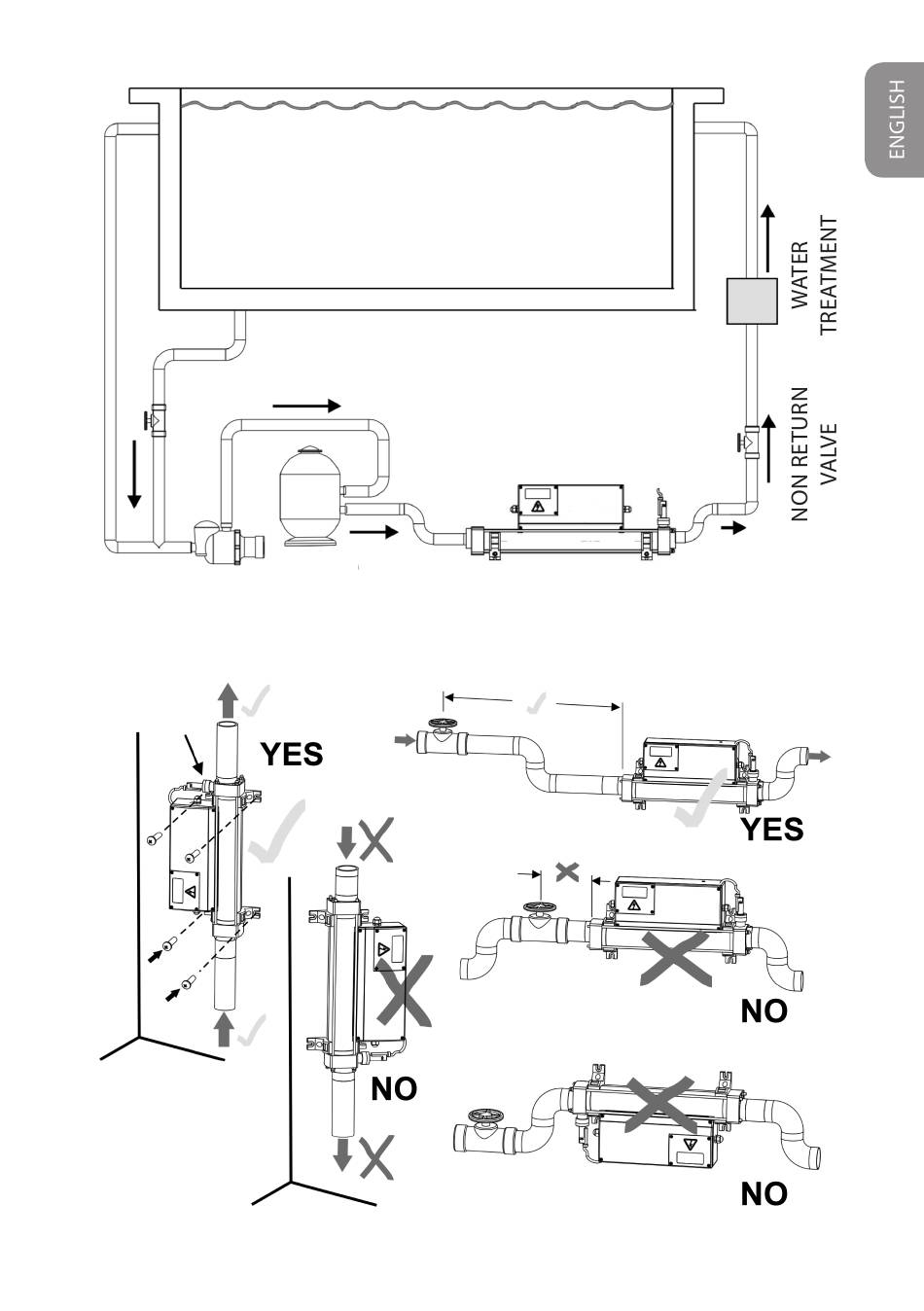 ENGLISH

WATER TREATMENT

NON RETURN VALVE

YES

YES

NO

NO

NO