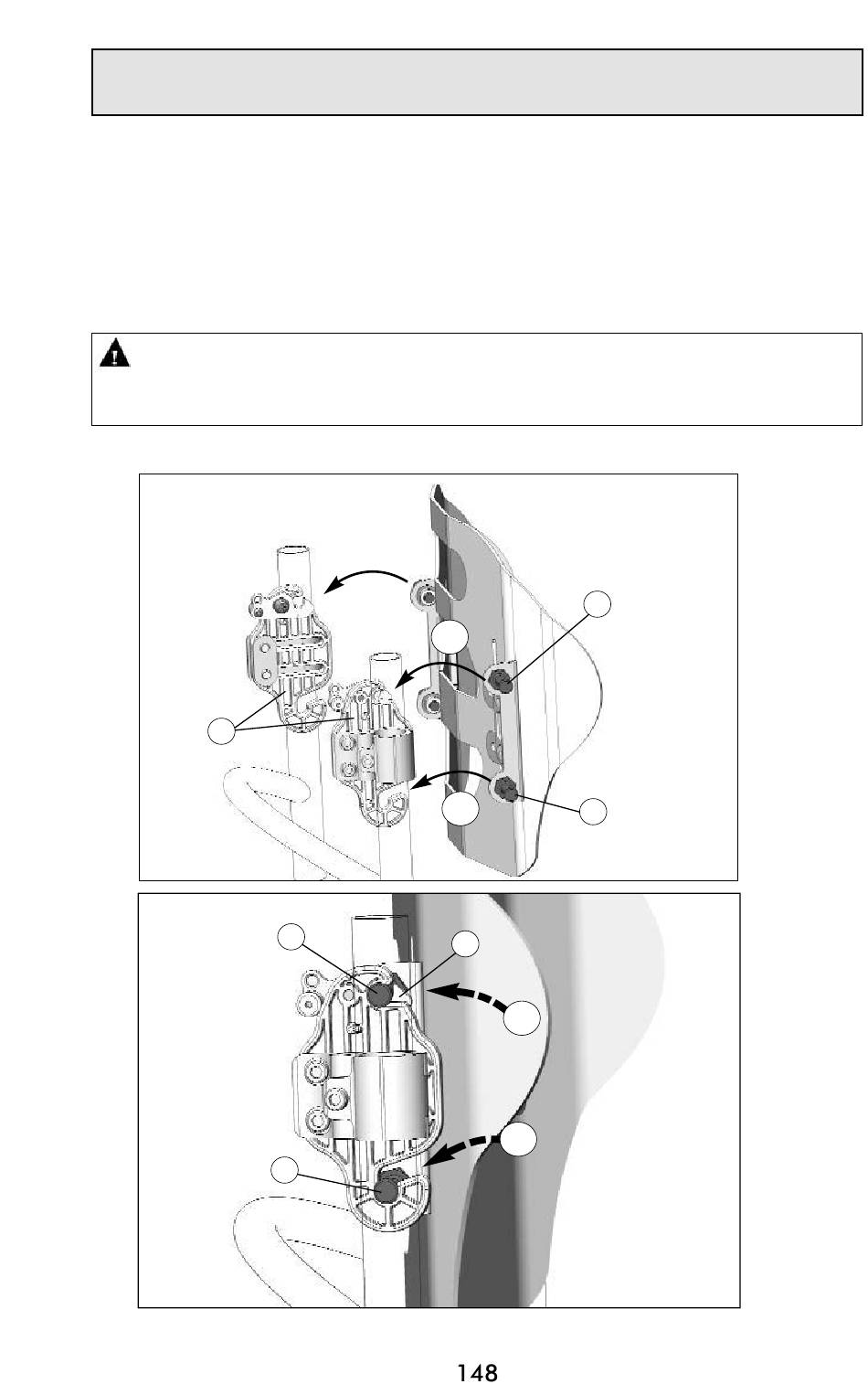 148