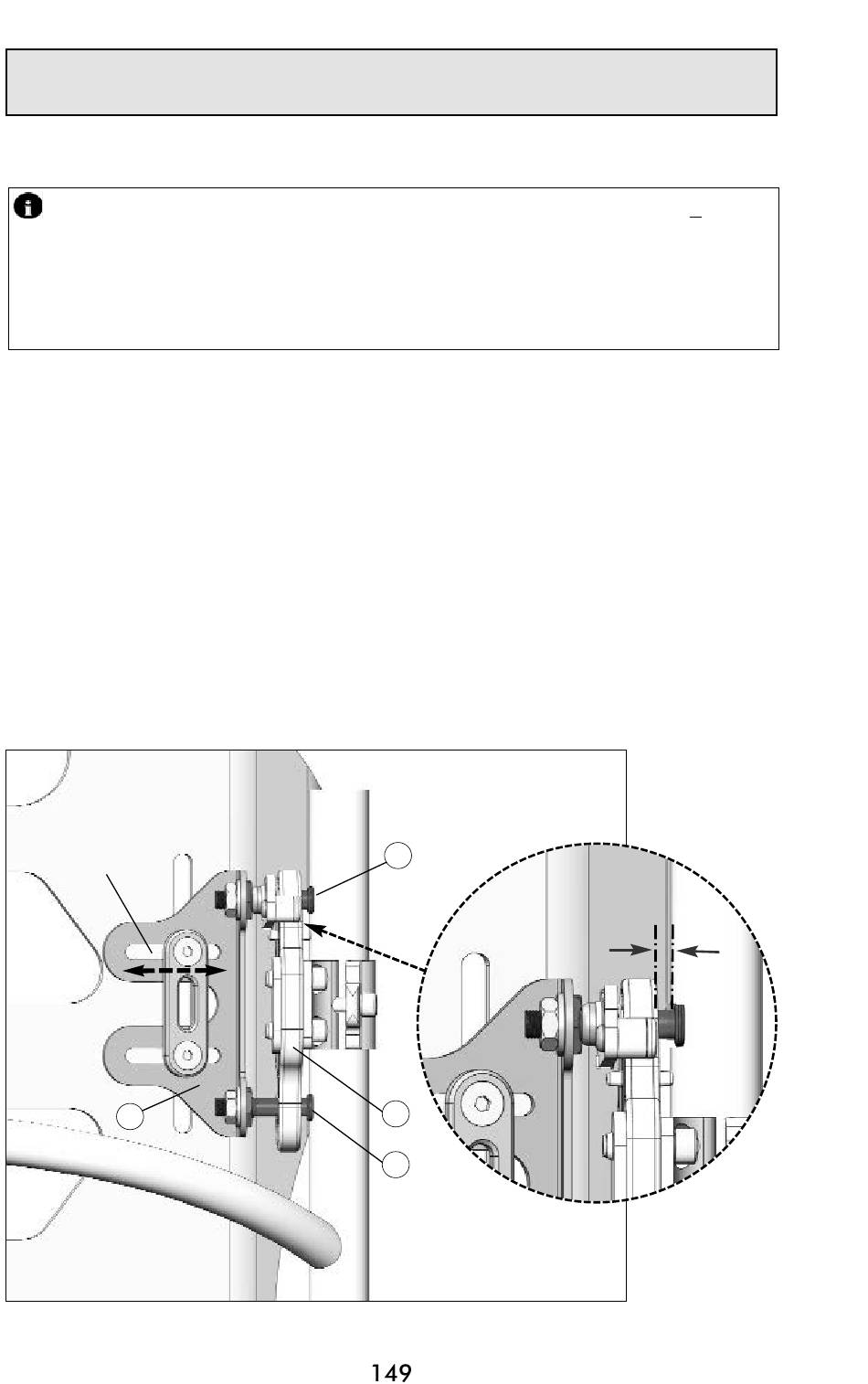 149