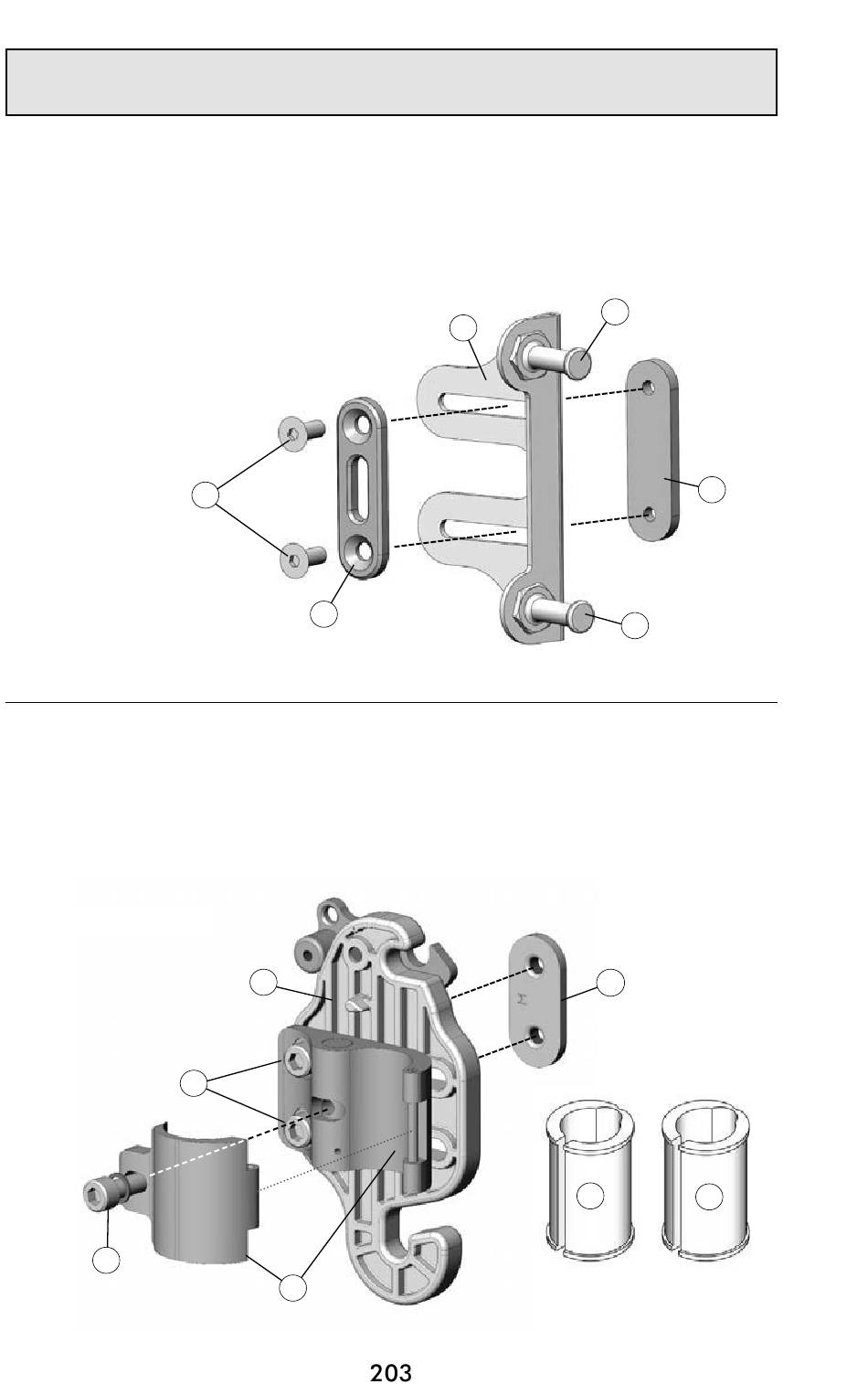 203