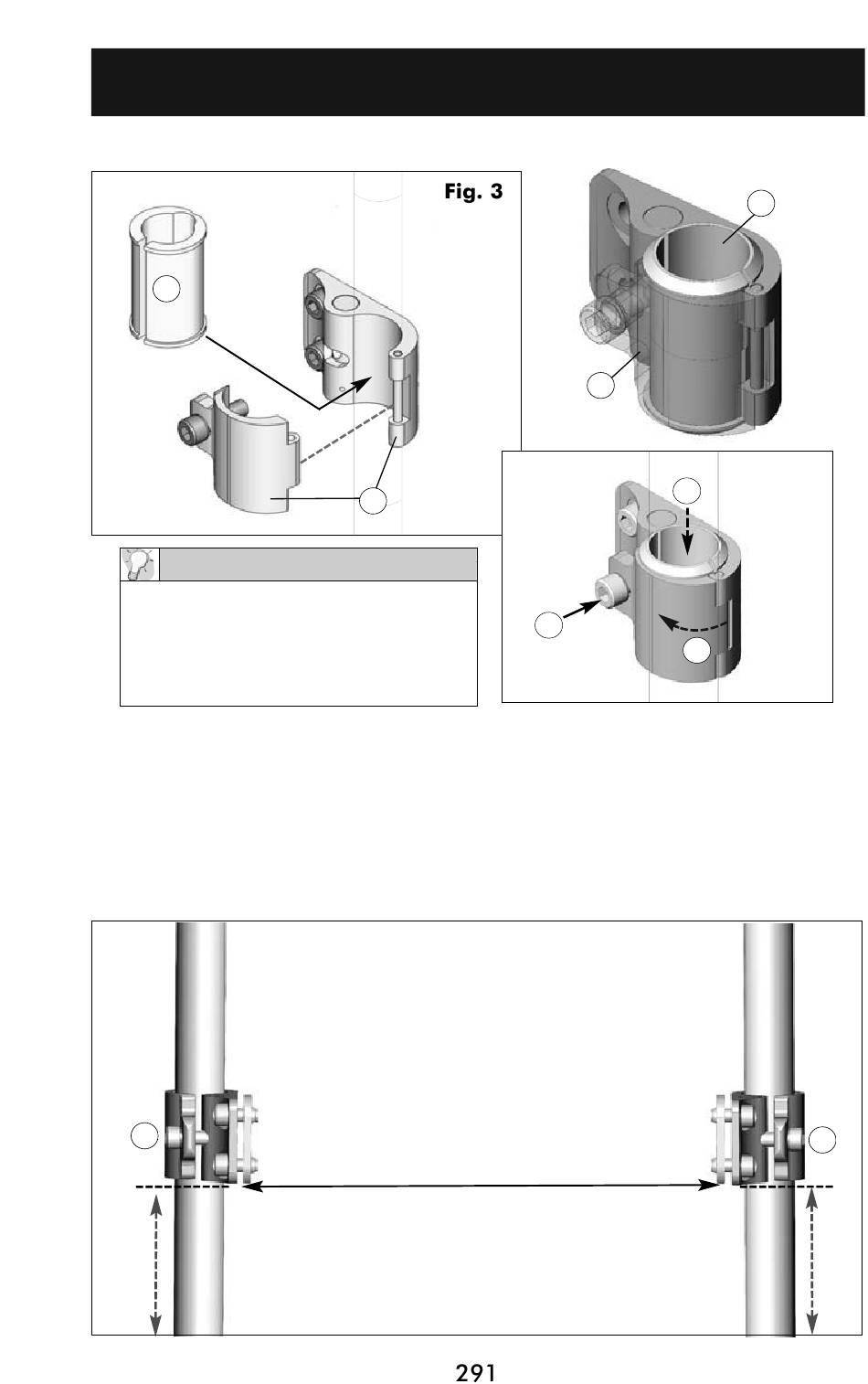 Fig. 3

291