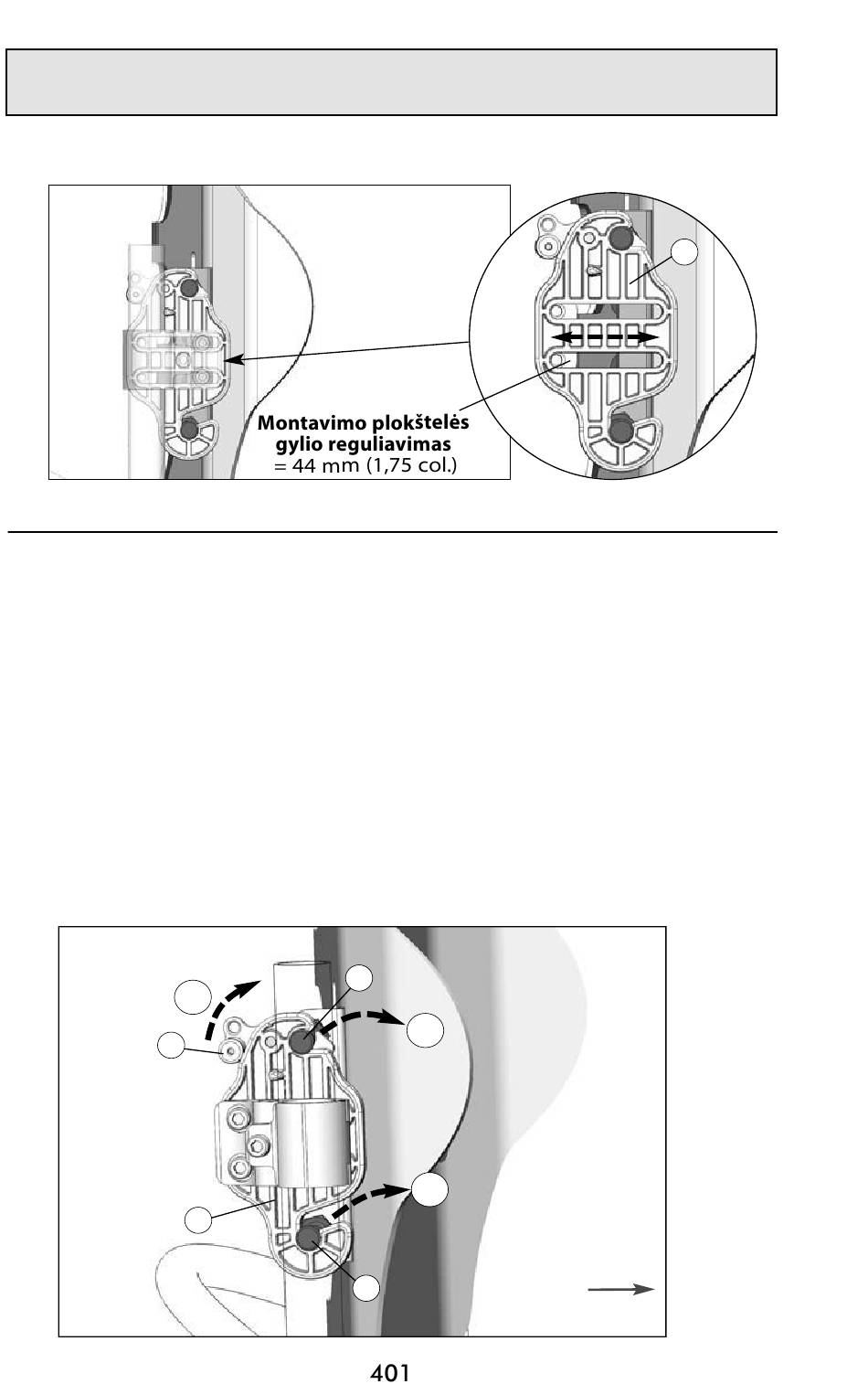 Montavimo plokštelės gylio reguliavimas = 44 mm (1,75 col.)

401