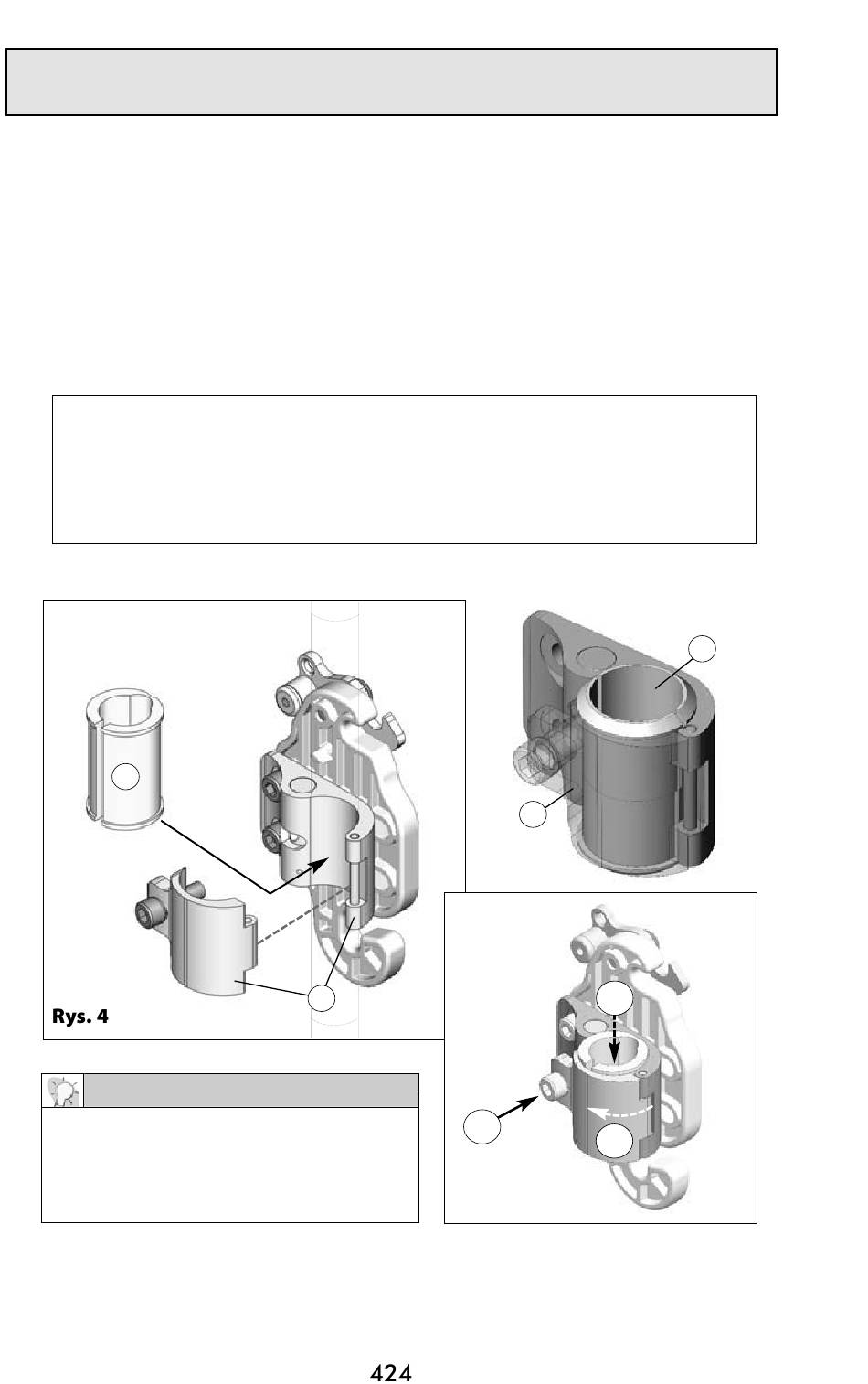 Rys. 4

424