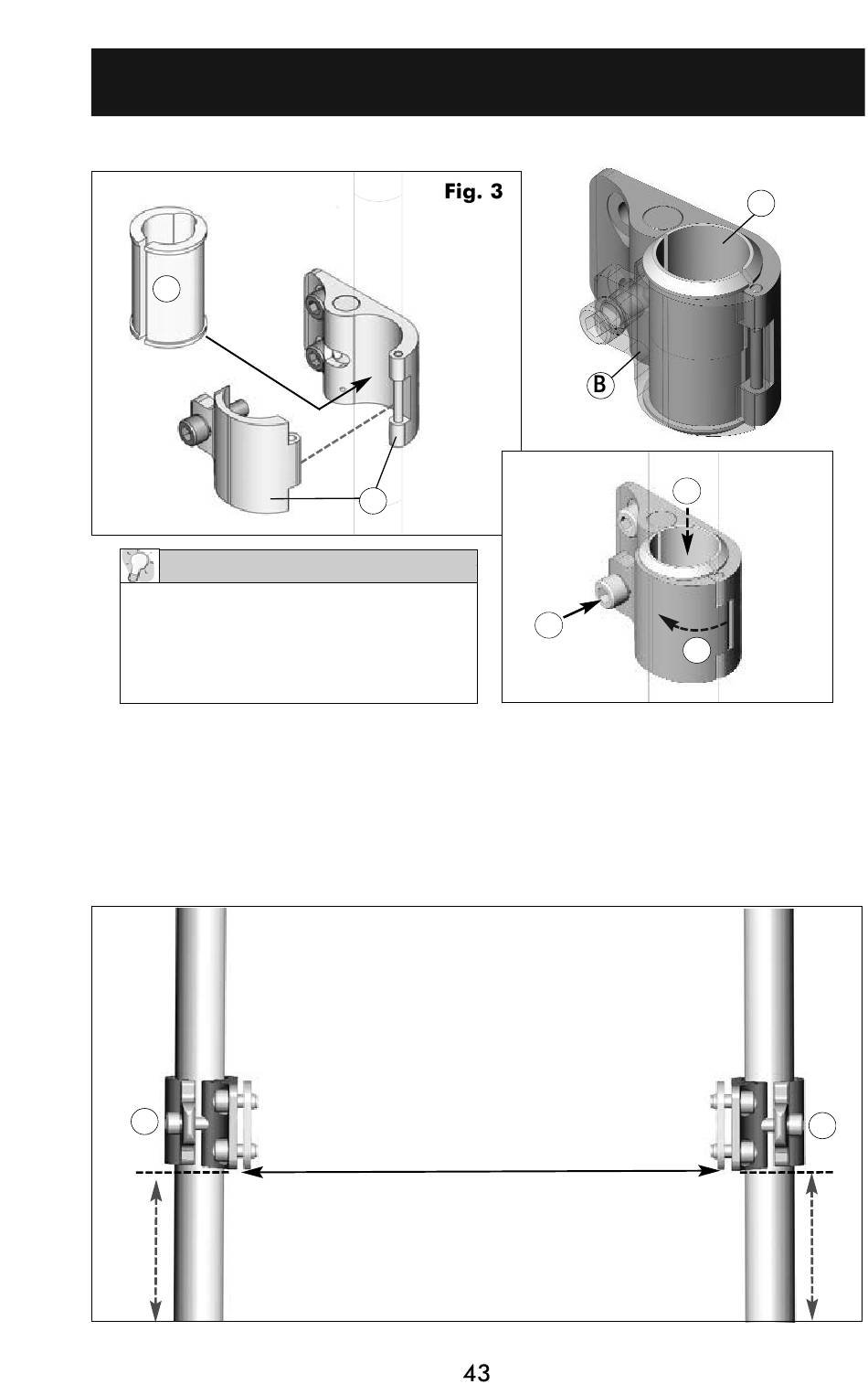 Fig. 3

B

43