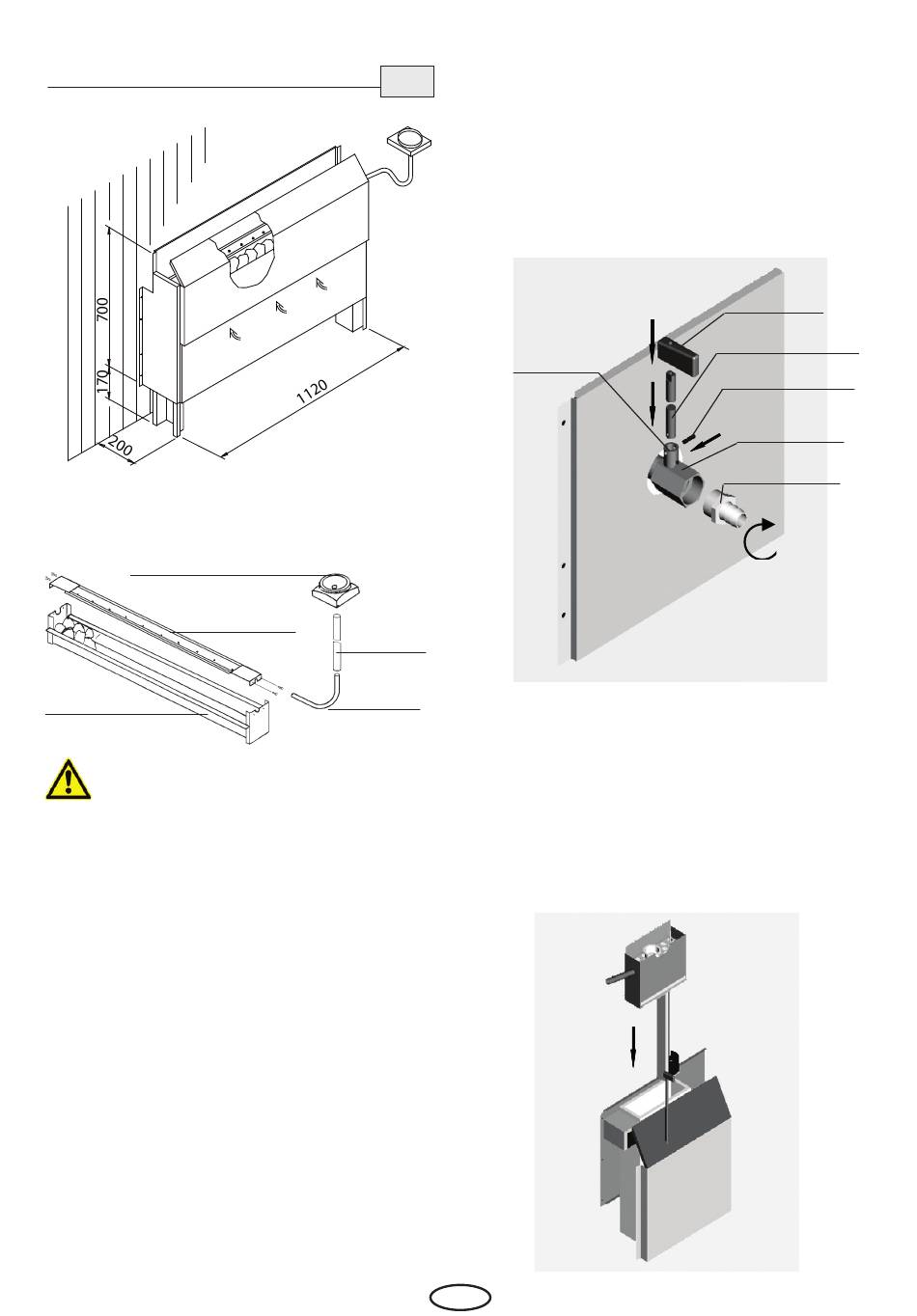 700

170

200

1120