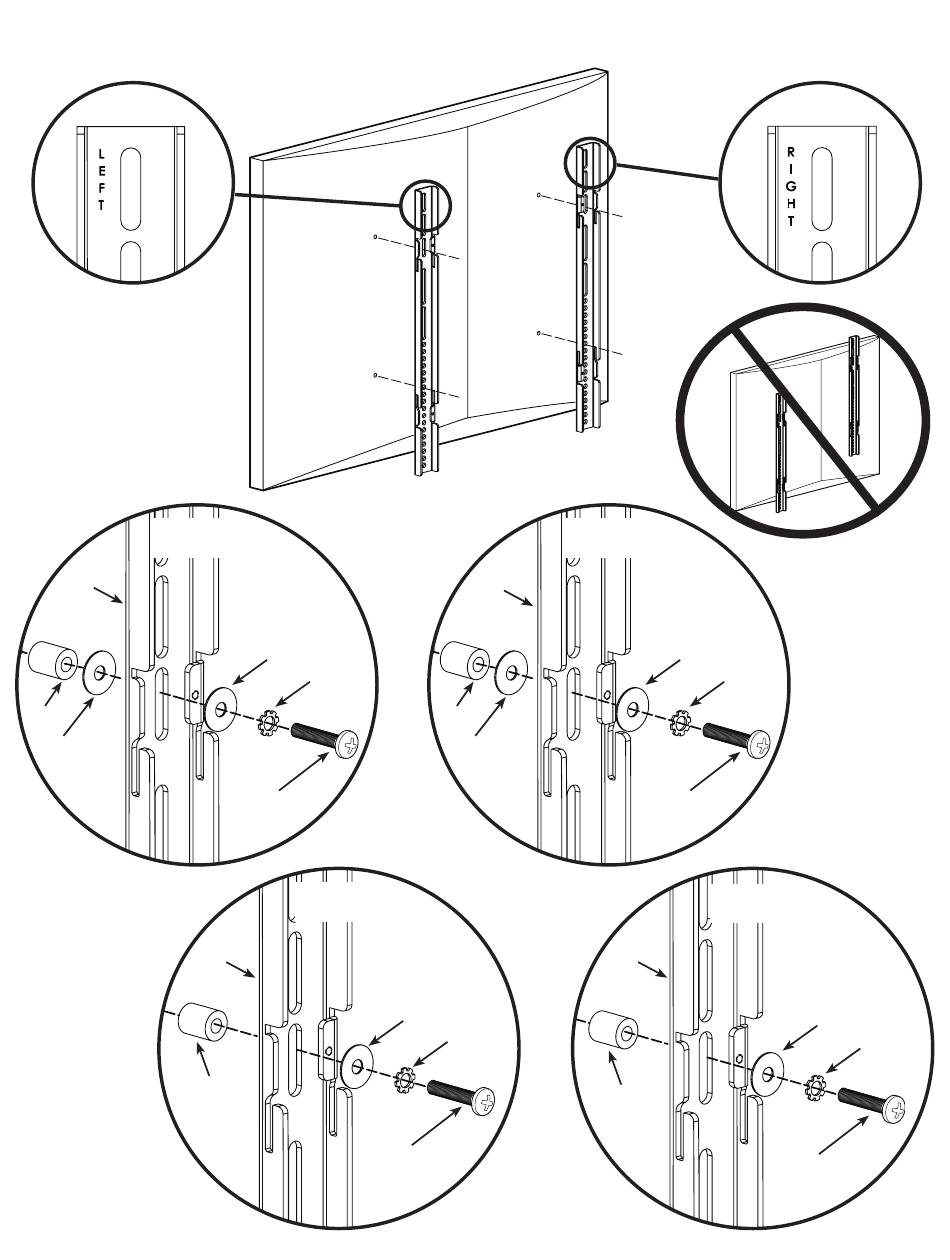 LEFT

RIGHT