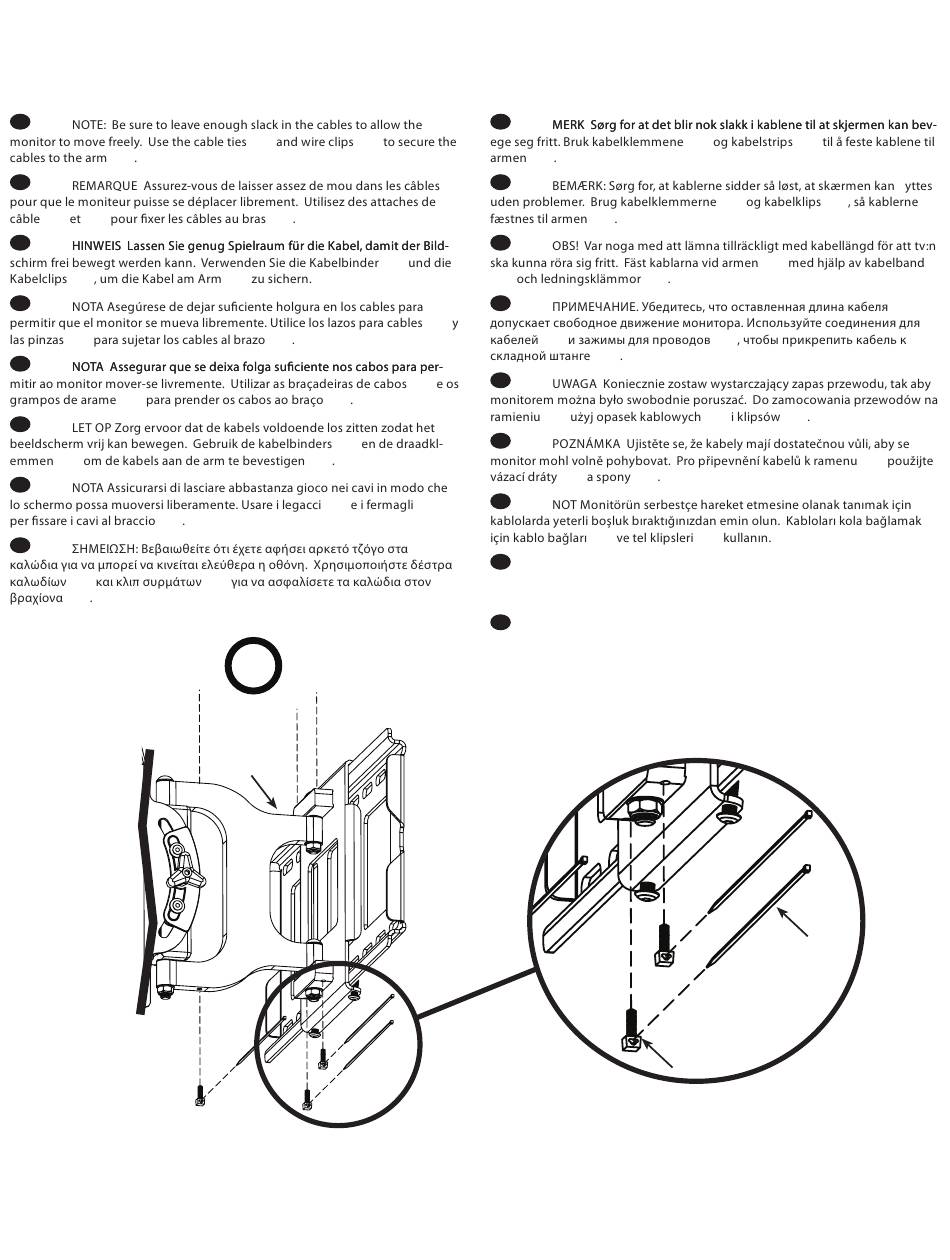 NOTE: Be sure to leave enough slack in the cables to allow the monitor to move freely. Use the cable ties and wire clips to secure the cables to the arm .

REMARQUE Assurez-vous de laisser assez de mou dans les câbles pour que le moniteur puisse se déplacer librement. Utilisez des attaches de câble et pour fixer les câbles au bras .

HINWEIS Lassen Sie genug Spielraum für die Kabel, damit der Bildschirm frei bewegt werden kann. Verwenden Sie die Kabelbinder und die Kabelclips , um die Kabel am Arm zu sichern.

NOTA Asegúrese de dejar suficiente holgura en los cables para permitir que el monitor se mueva libremente. Utilice los lazos para cables y las pinzas para sujetar los cables al brazo .

NOTA Assegurar que se deixa folga suficiente nos cabos para permitir ao monitor mover-se livremente. Utilizar as braçadeiras de cabos e os grampos de arame para prender os cabos ao braço .

LET OP Zorg ervoor dat de kabels voldoende los zitten zodat het beeldscherm vrij kan bewegen. Gebruik de kabelbinders en de draadklemmen om de kabels aan de arm te bevestigen .

NOTA Assicurarsi di lasciare abbastanza gioco nei cavi in modo che lo schermo possa muoversi liberamente. Usare i legacci e i fermagli per fissare i cavi al braccio .

ΣΗΜΕΙΩΣΗ: Βεβαιωθείτε ότι έχετε αφήσει αρκετό τζόγο στα καλώδια για να μπορεί να κινείται ελεύθερα η οθόνη. Χρησιμοποιήστε δέστρα καλωδίων και κλιπ συρμάτων για να ασφαλίσετε τα καλώδια στον βραχίονα .

MERK Sørg for at det blir nok slakk i kablene til at skjermen kan bevege seg fritt. Bruk kabelklemmene og kabelstrips til å feste kablene til armen .

BEMÆRK: Sørg for, at kablerne sidder så løst, at skærmen kan yttes uden problemer. Brug kabelklemmerne og kabelklips , så kablerne fæstnes til armen .

OBS! Var noga med att lämna tillräckligt med kabellängd för att tv:n ska kunna röra sig fritt. Fäst kablarna vid armen med hjälp av kabelband och ledningsklämmor .

ПРИМЕЧАНИЕ. Убедитесь, что оставленная длина кабеля допускает свободное движение монитора. Используйте соединения для кабелей и зажимы для проводов , чтобы прикрепить кабель к складной штанге .

UWAGA Koniecznie zostaw wystarczający zapas przewodu, tak aby monitorem można było swobodnie poruszać. Do zamocowania przewodów na ramieniu użyj opasek kablowych i klipsów .

POZNÁMKA Ujistěte se, že kabely mají dostatečnou vůli, aby se monitor mohl volně pohybovat. Pro připevnění kabelů k ramenu použijte vázací dráty a spony .

NOT Monitörün serbestçe hareket etmesine olanak tanımak için kablolarda yeterli boşluk bıraktığınızdan emin olun. Kabloları kola bağlamak için kablo bağları ve tel klipsleri kullanın.