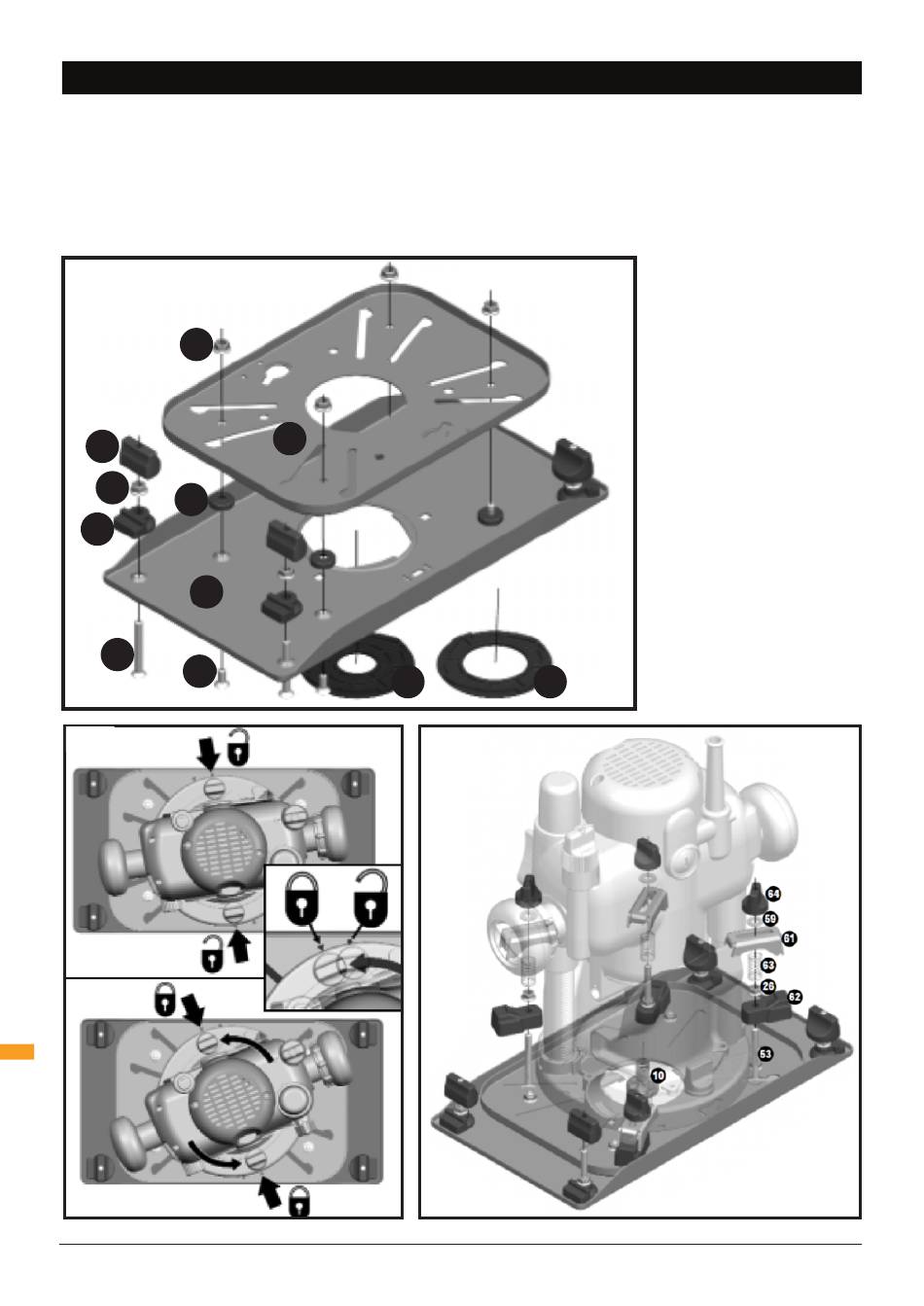 64
59
61
63
26
62
53
10