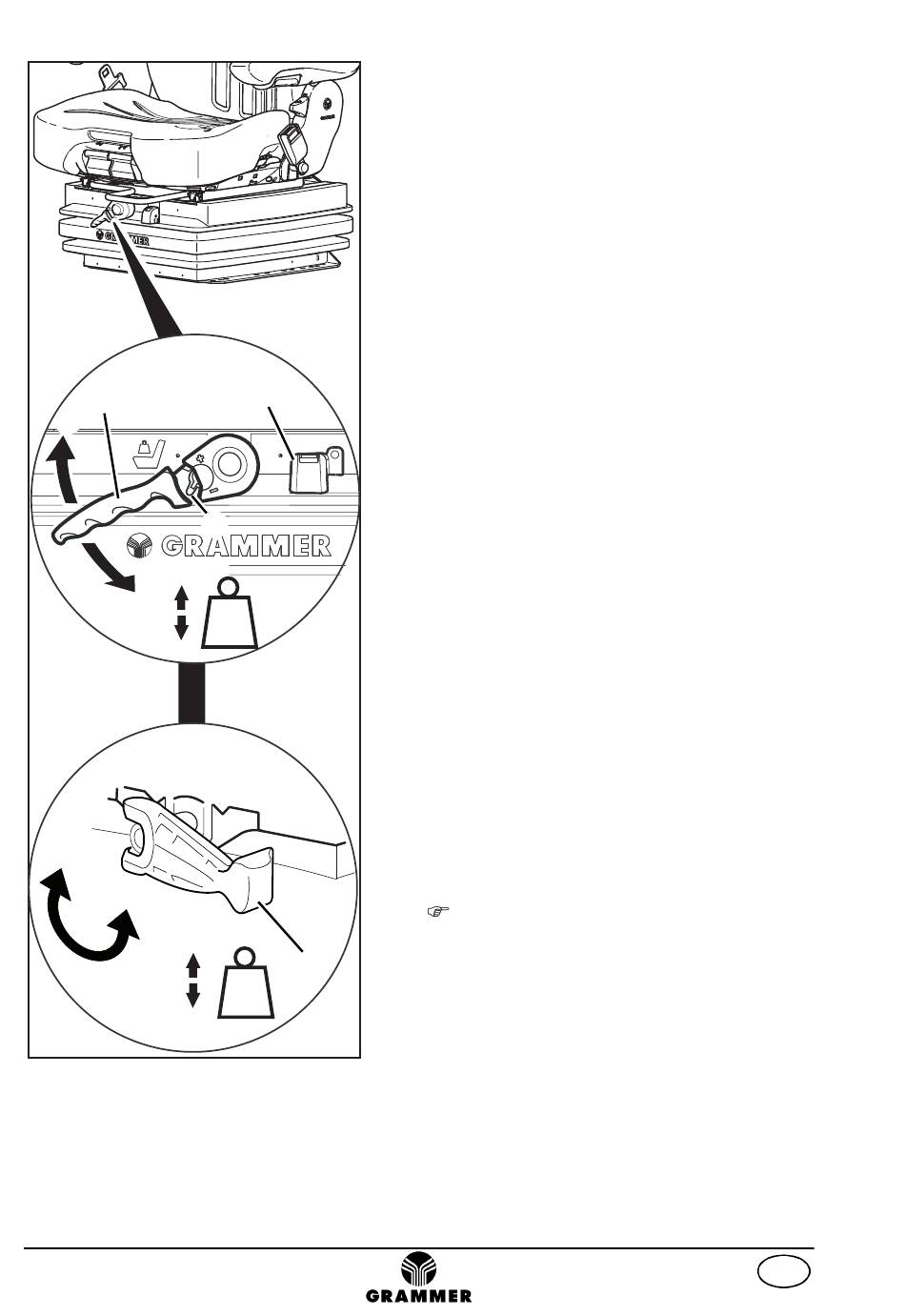 GRAMMER

GRAMMER

GRAMMER