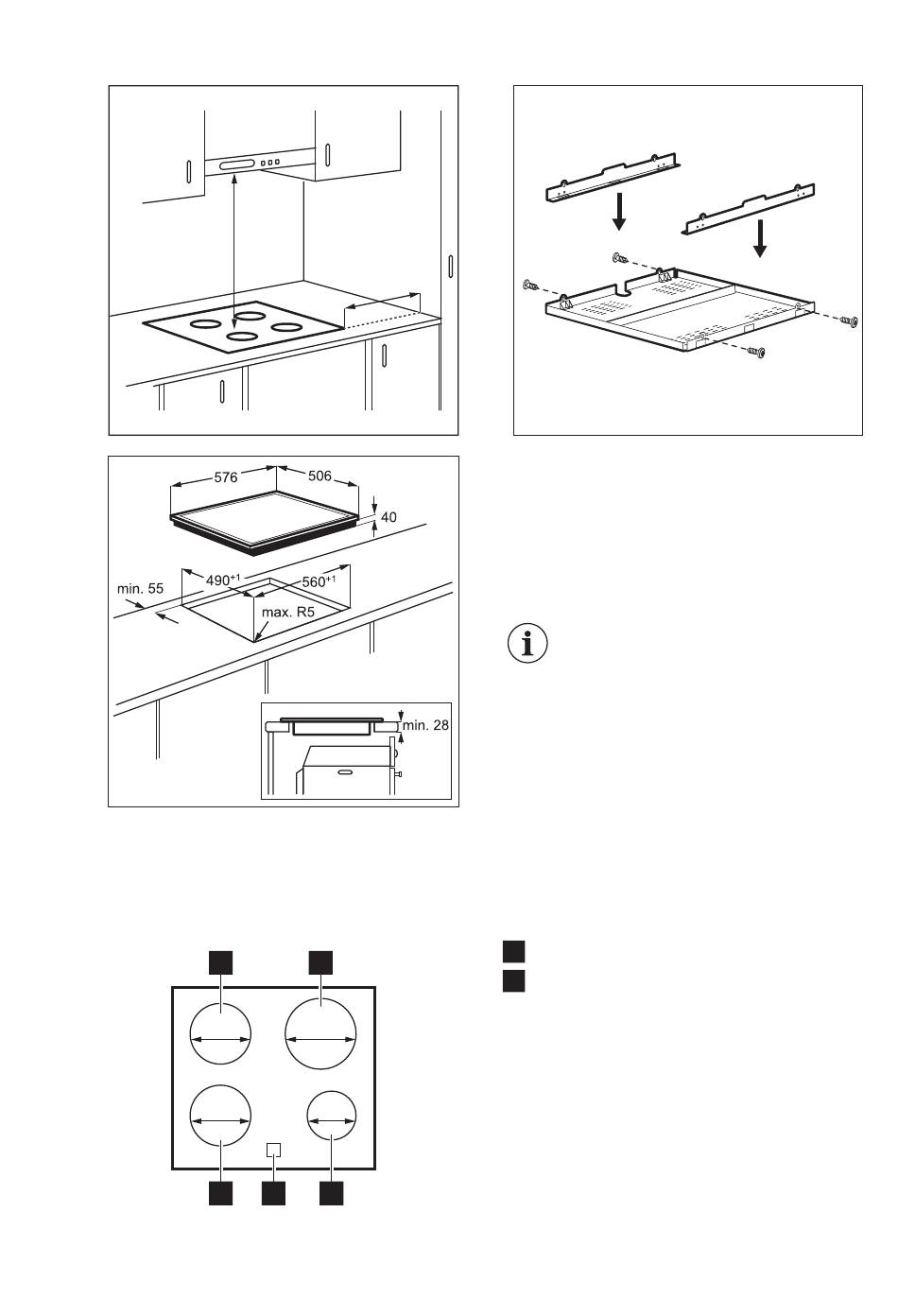 576

506

40

min. 55

$490^{+1}$

$560^{+1}$

max. R5

min. 28