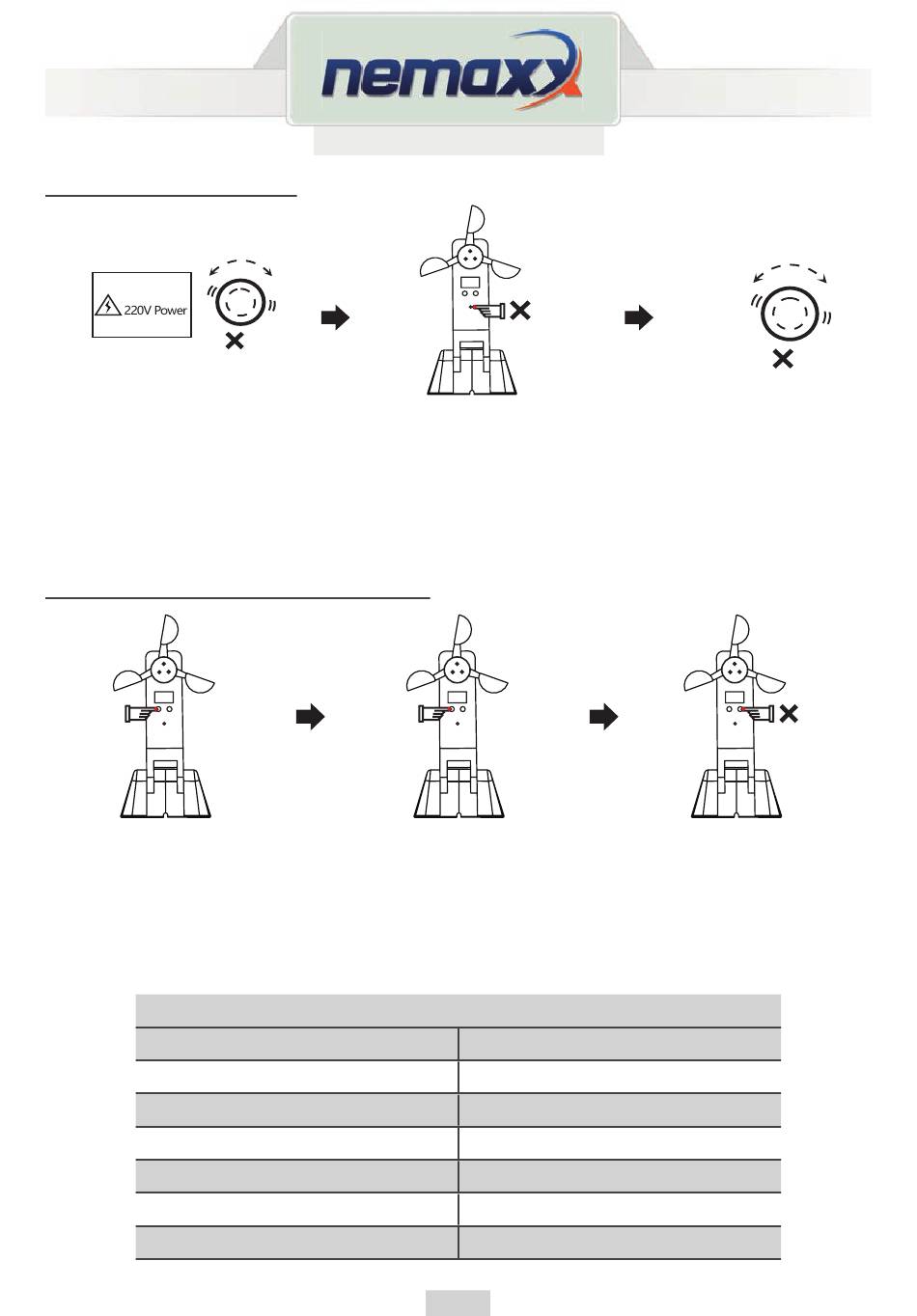 nemaxx

220V Power