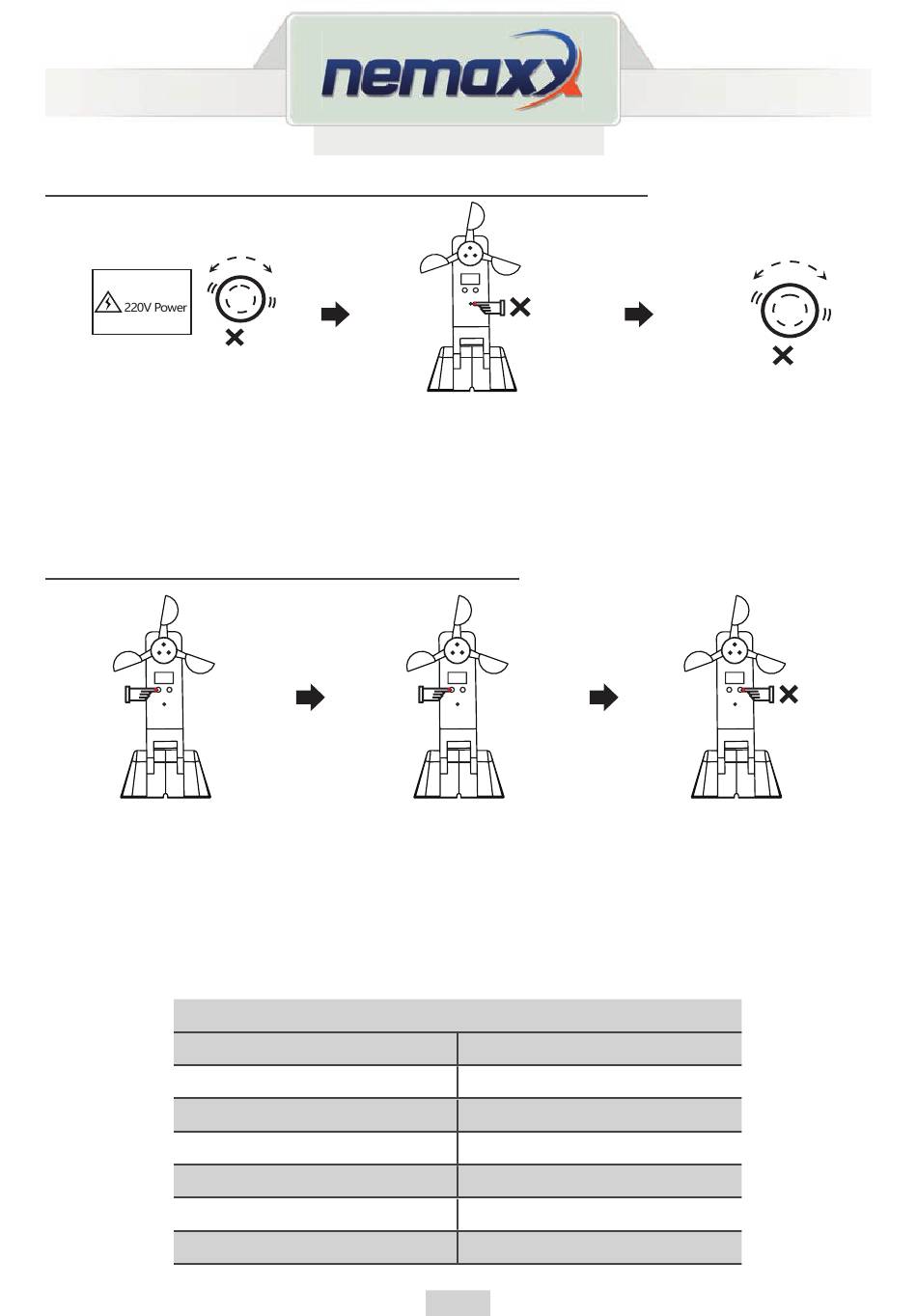 nemaxx

220V Power