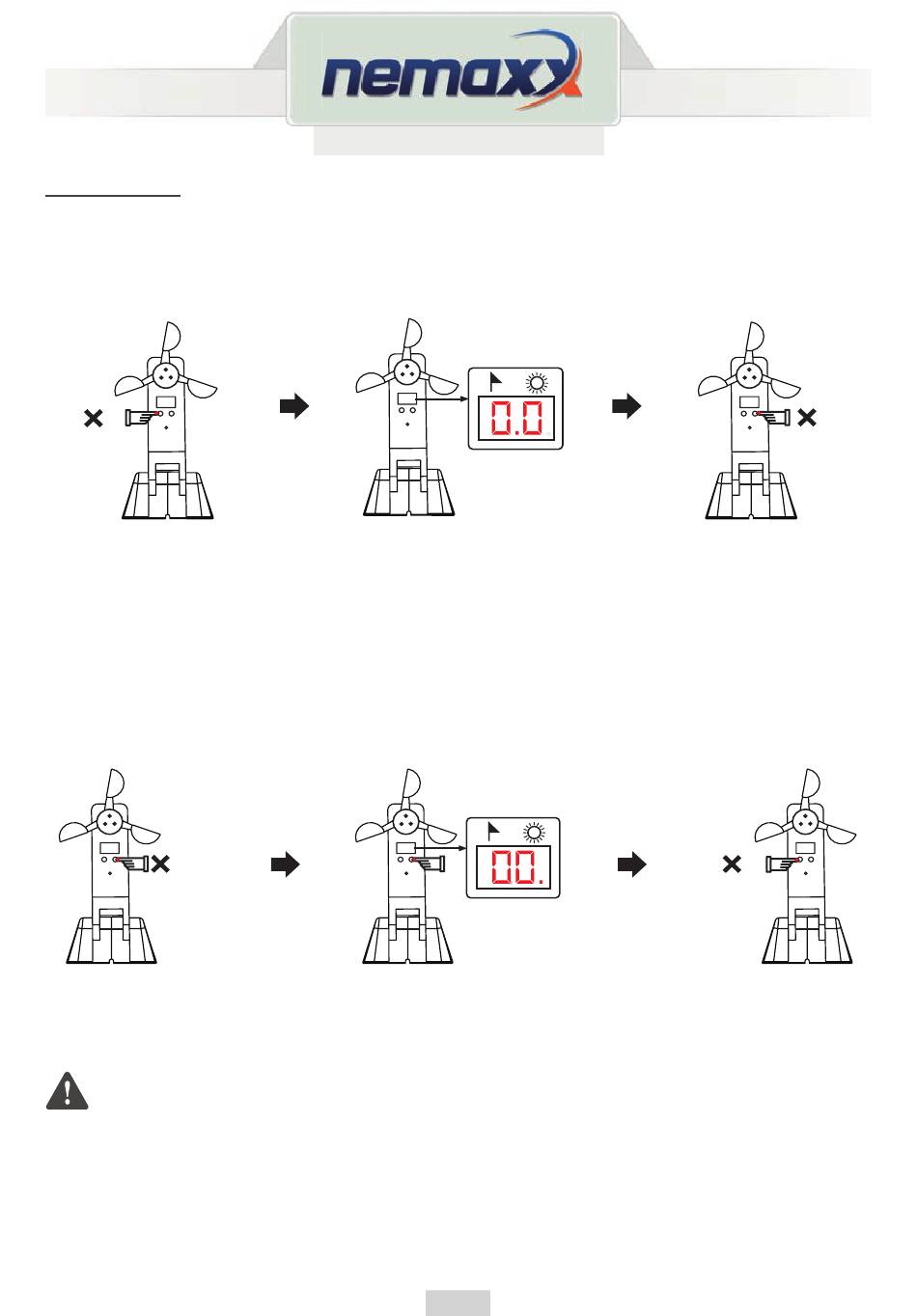 nemaxx

0.0

00.