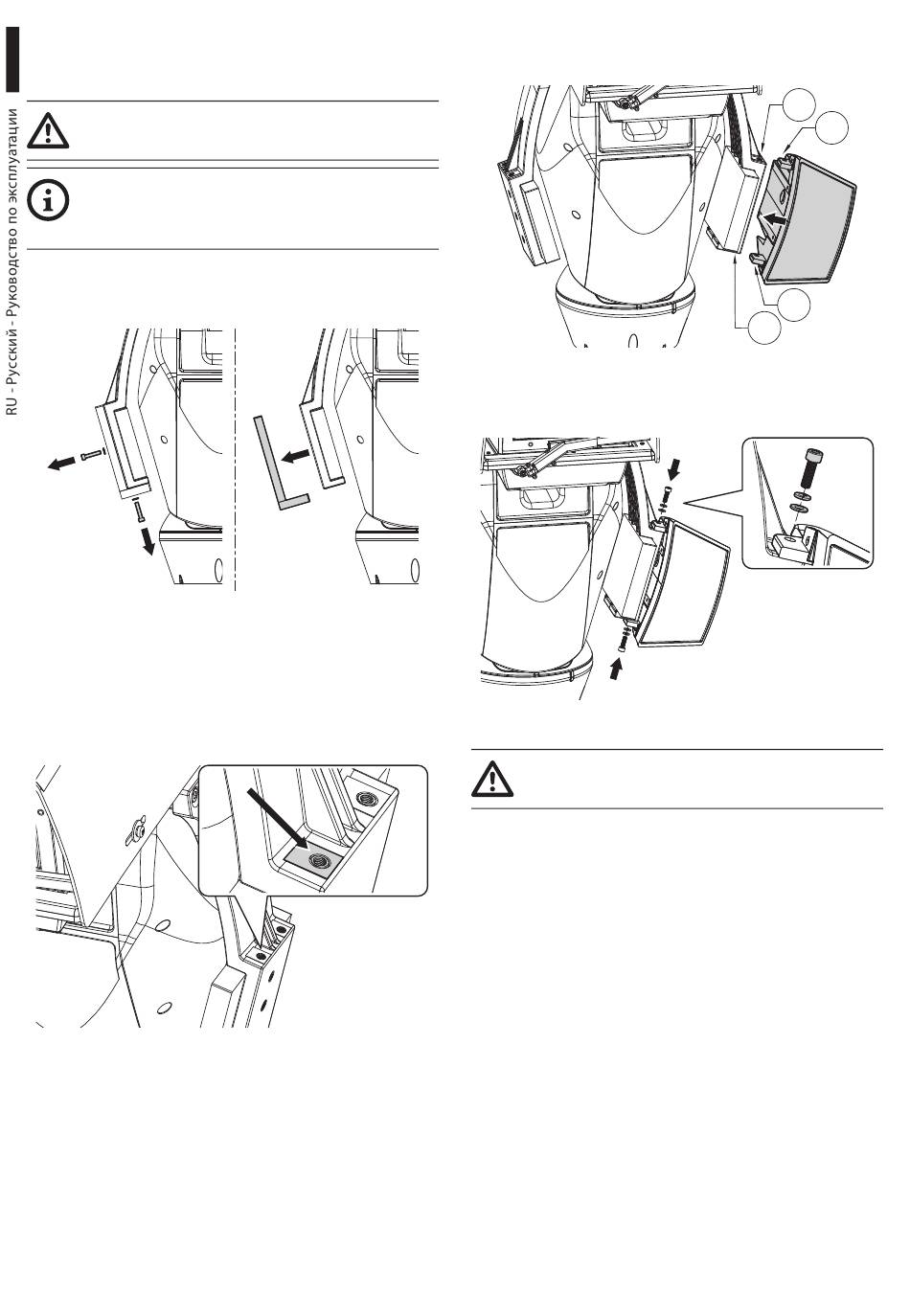 RU - Русский - Руководство по эксплуатации