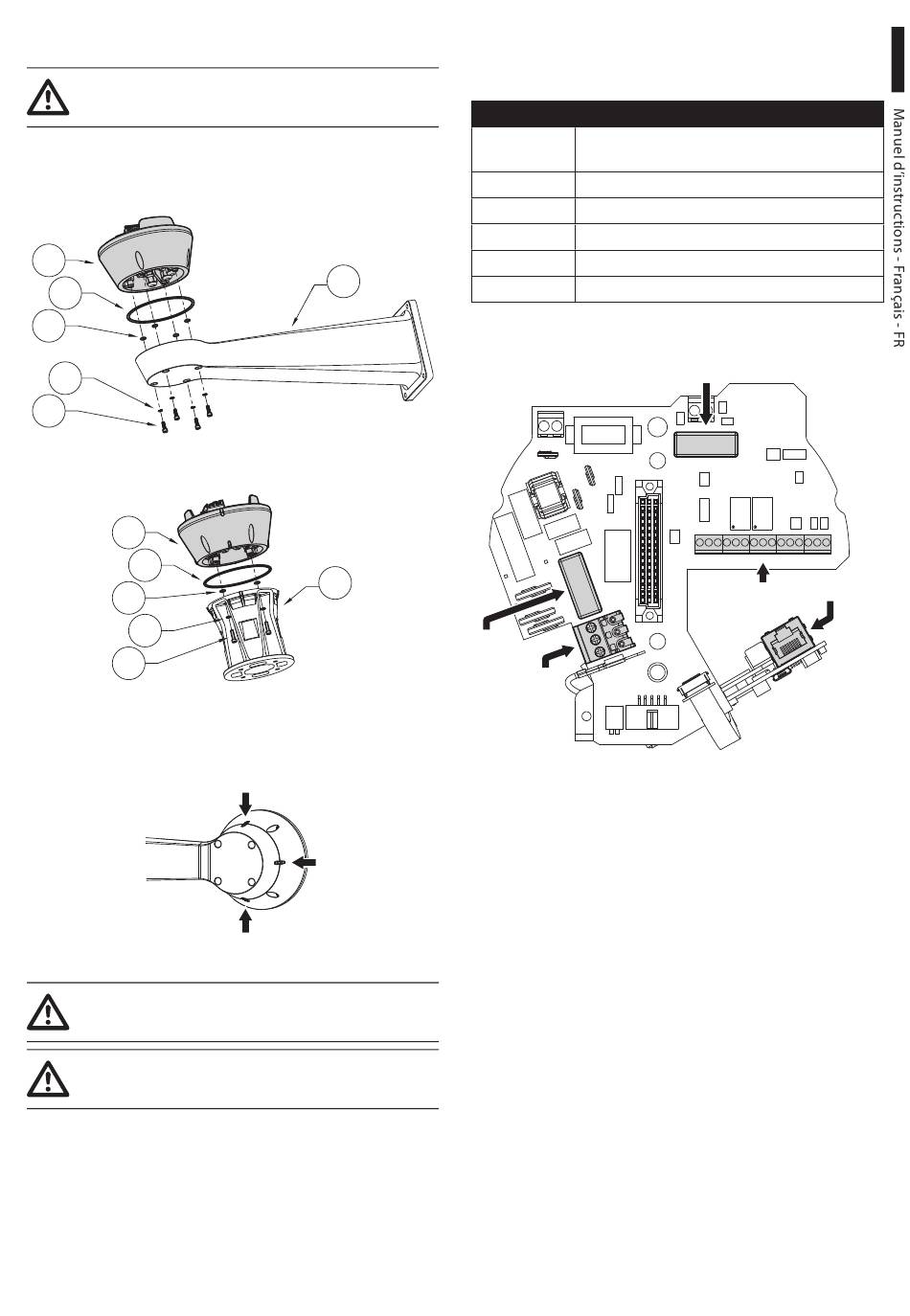 Manuel d'instructions - Français - FR