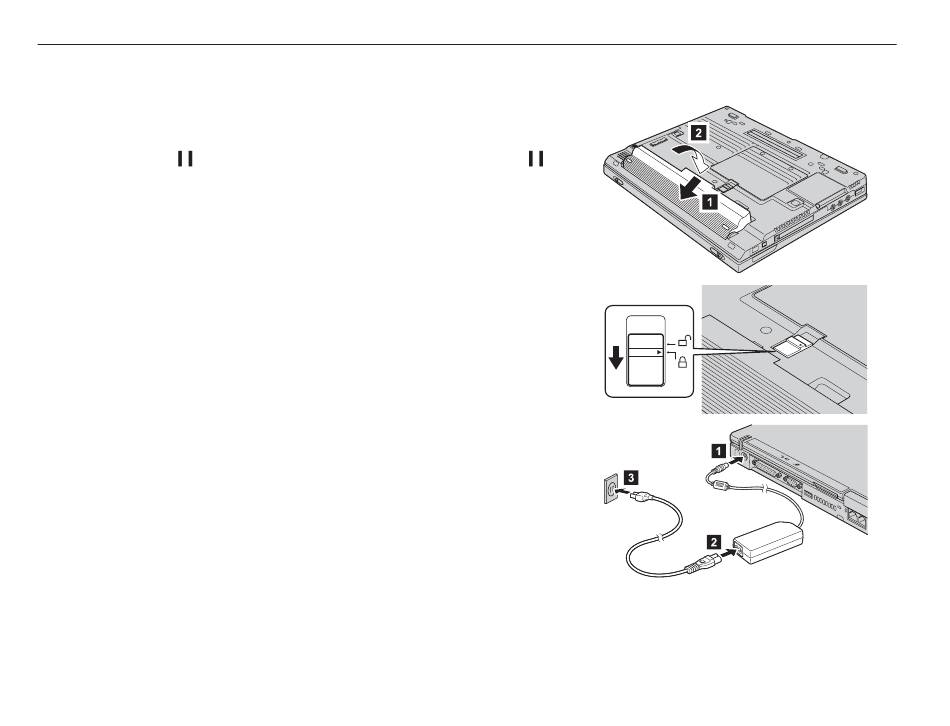 2
1
1
3
2