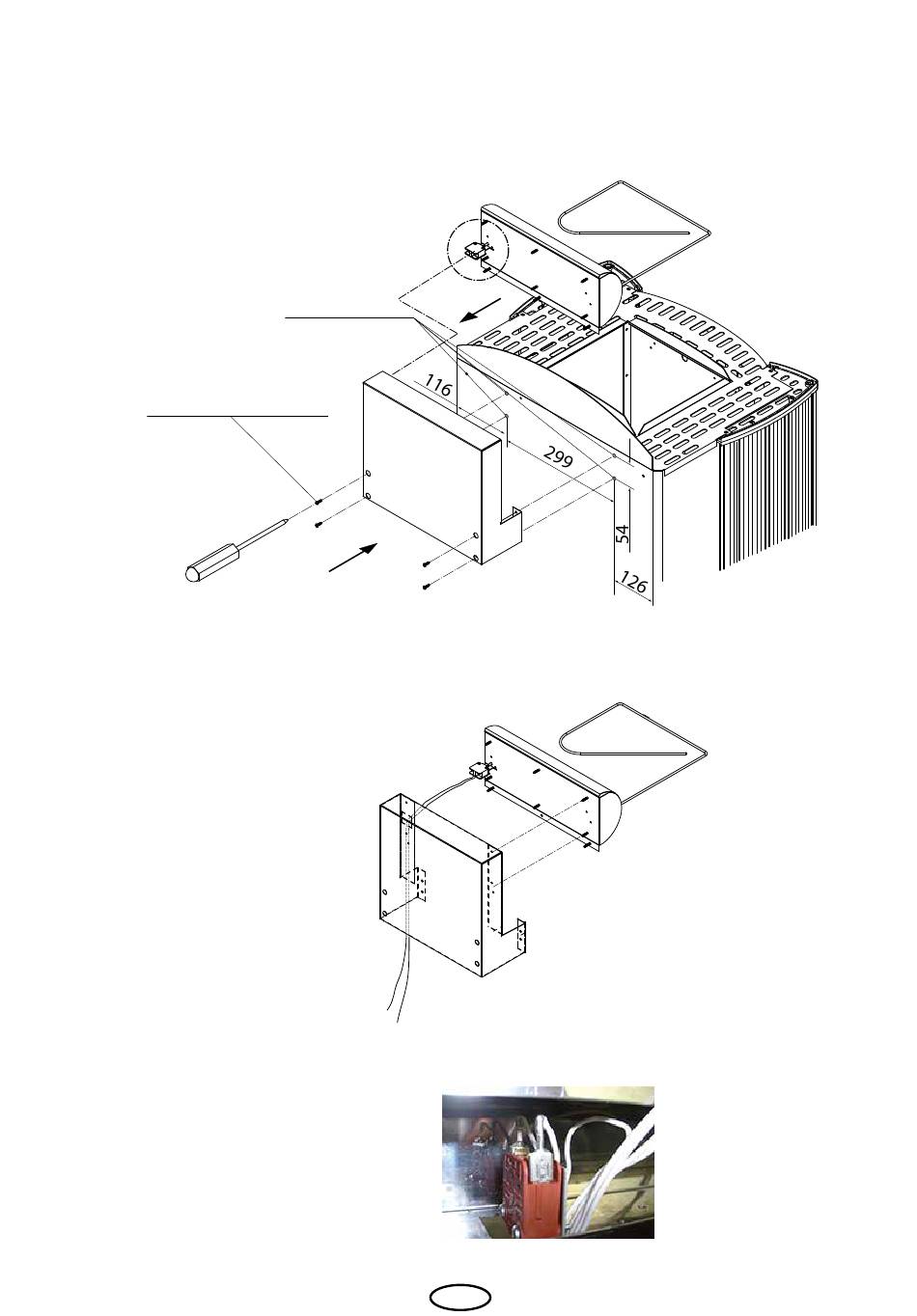 116

299

54

126