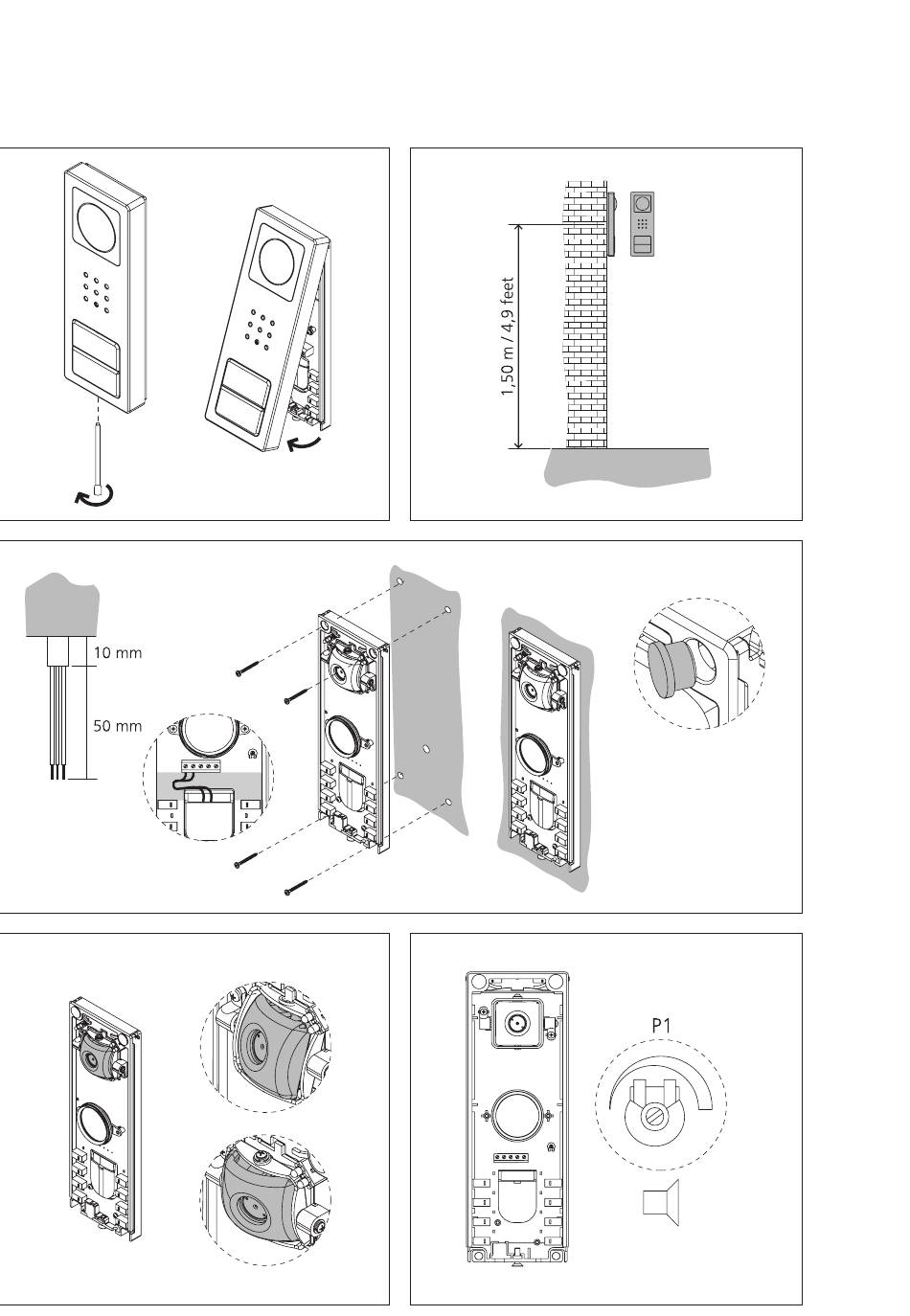 1,50 m / 4,9 feet

10 mm

50 mm

P1