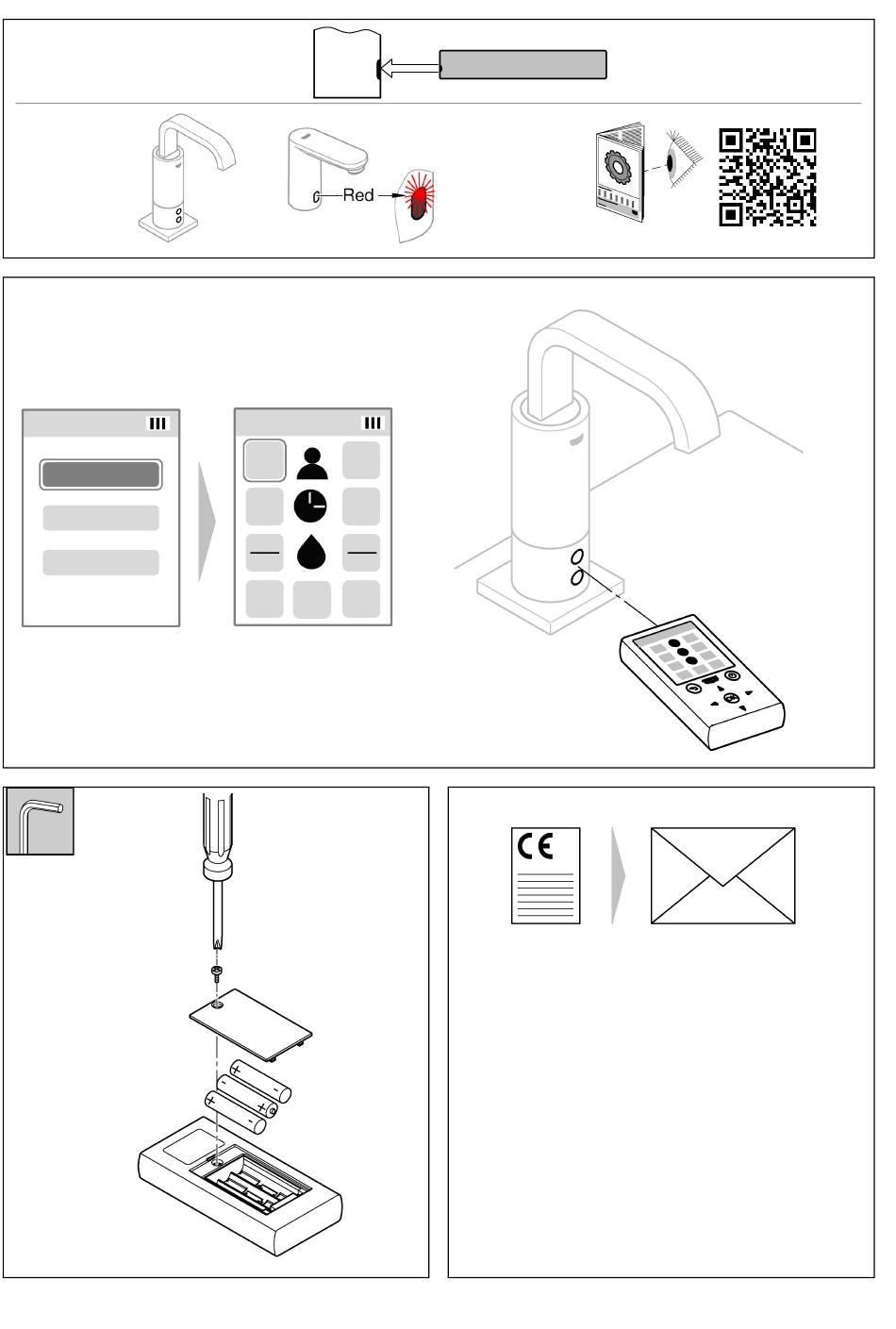 Red

CE