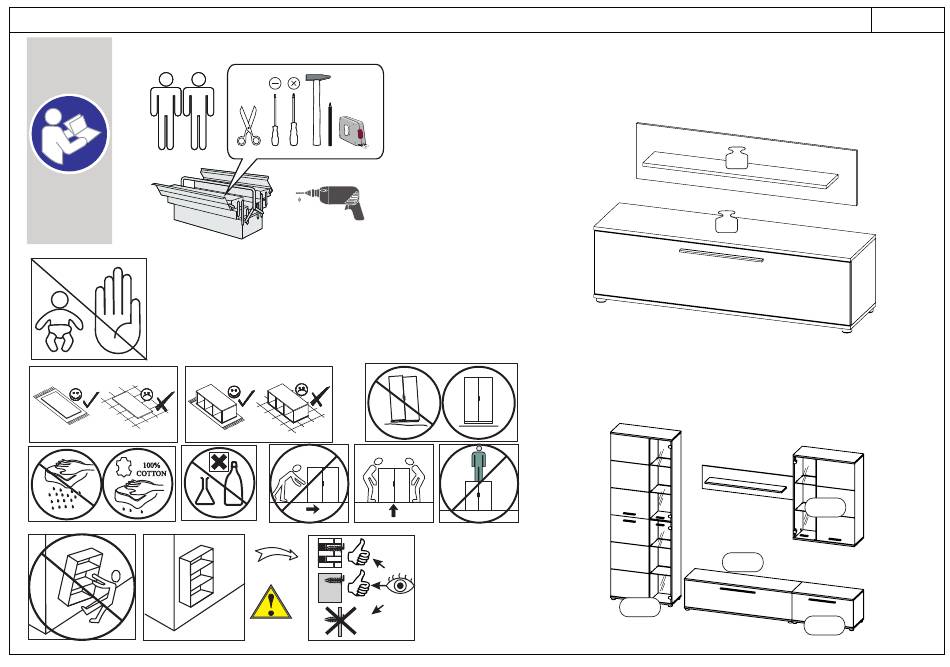 100%
COTTON