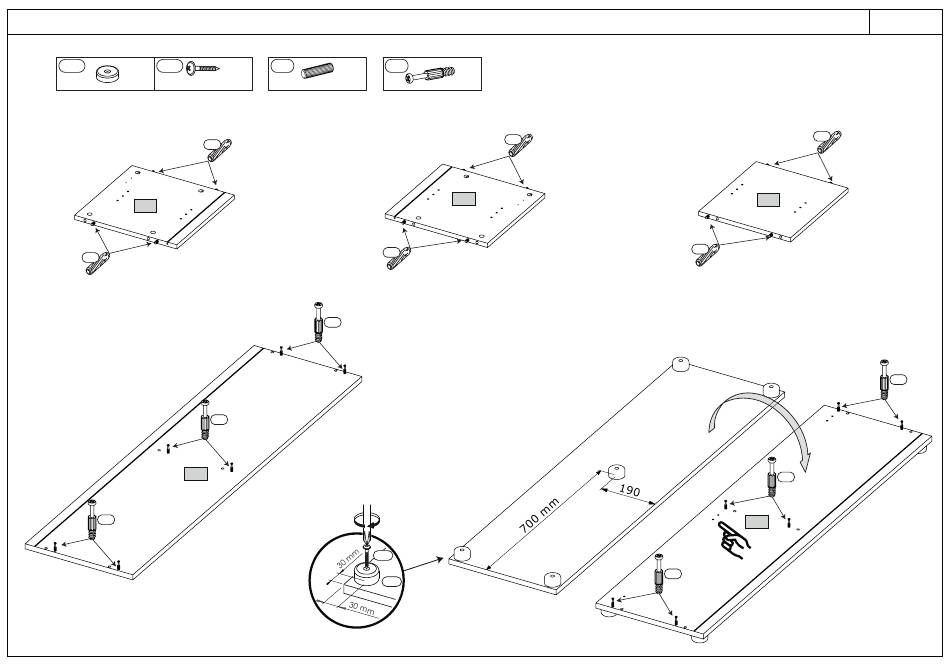 30 mm

30 mm

700 mm

190