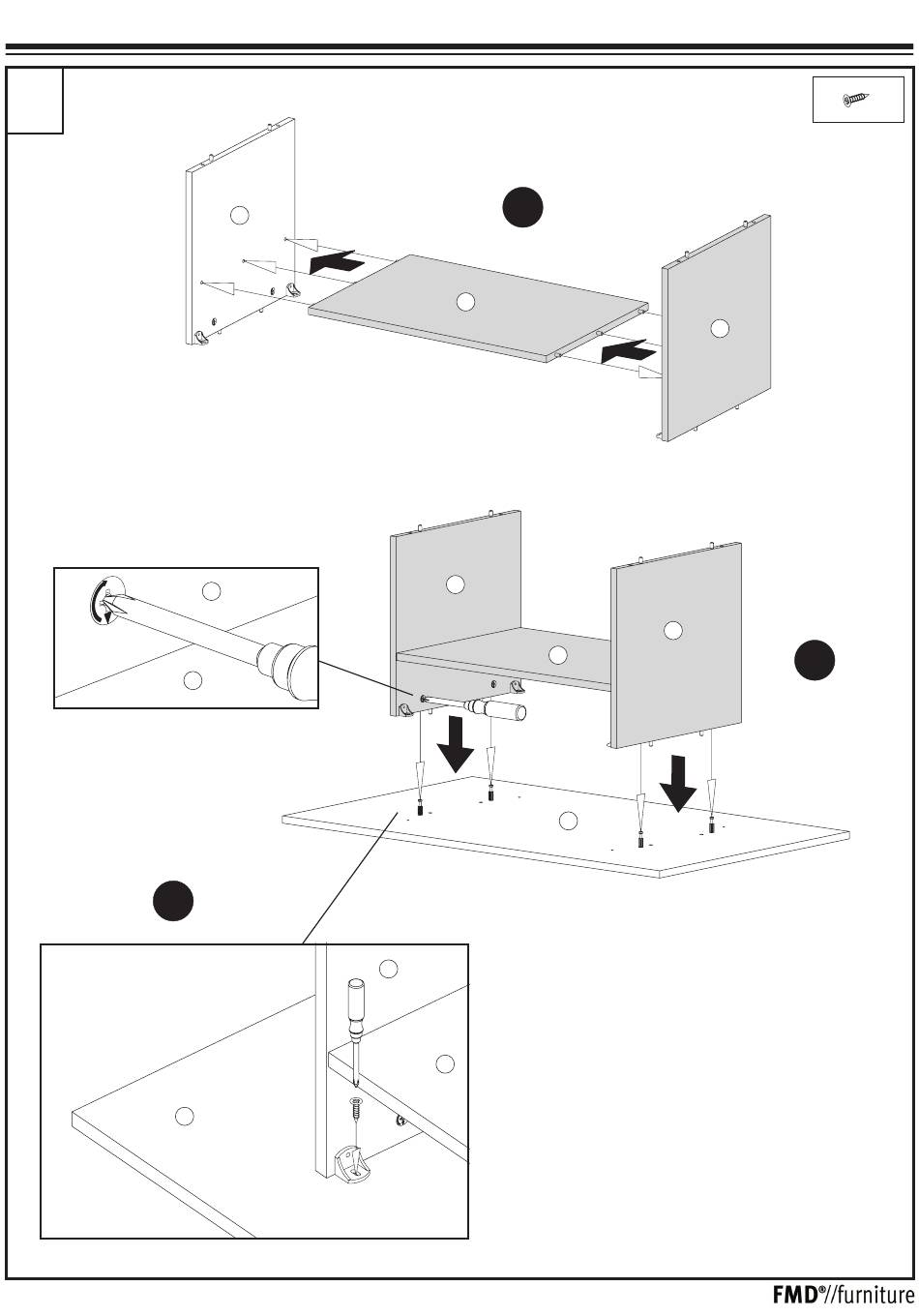 FMD®//furniture