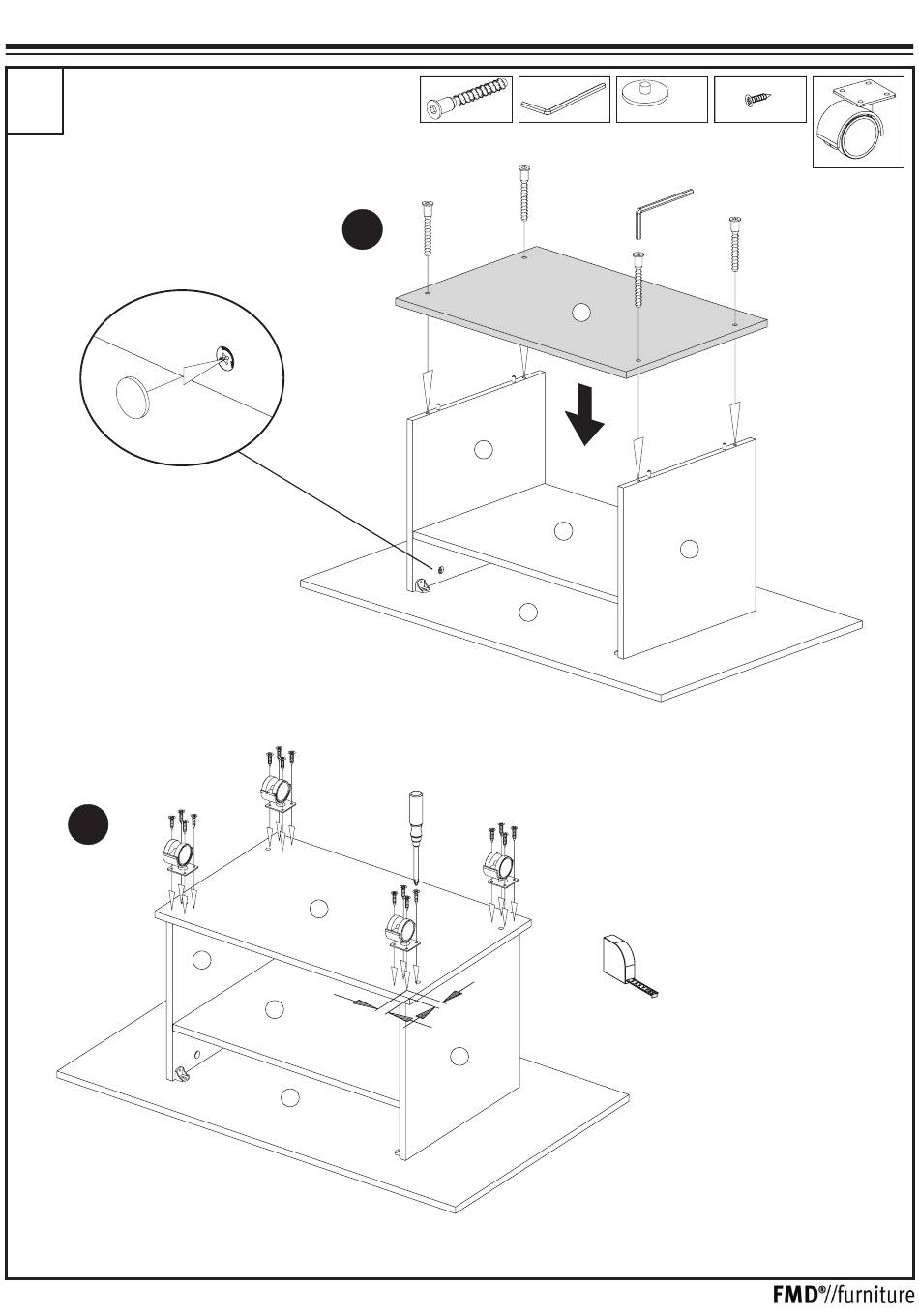 FMD®//furniture