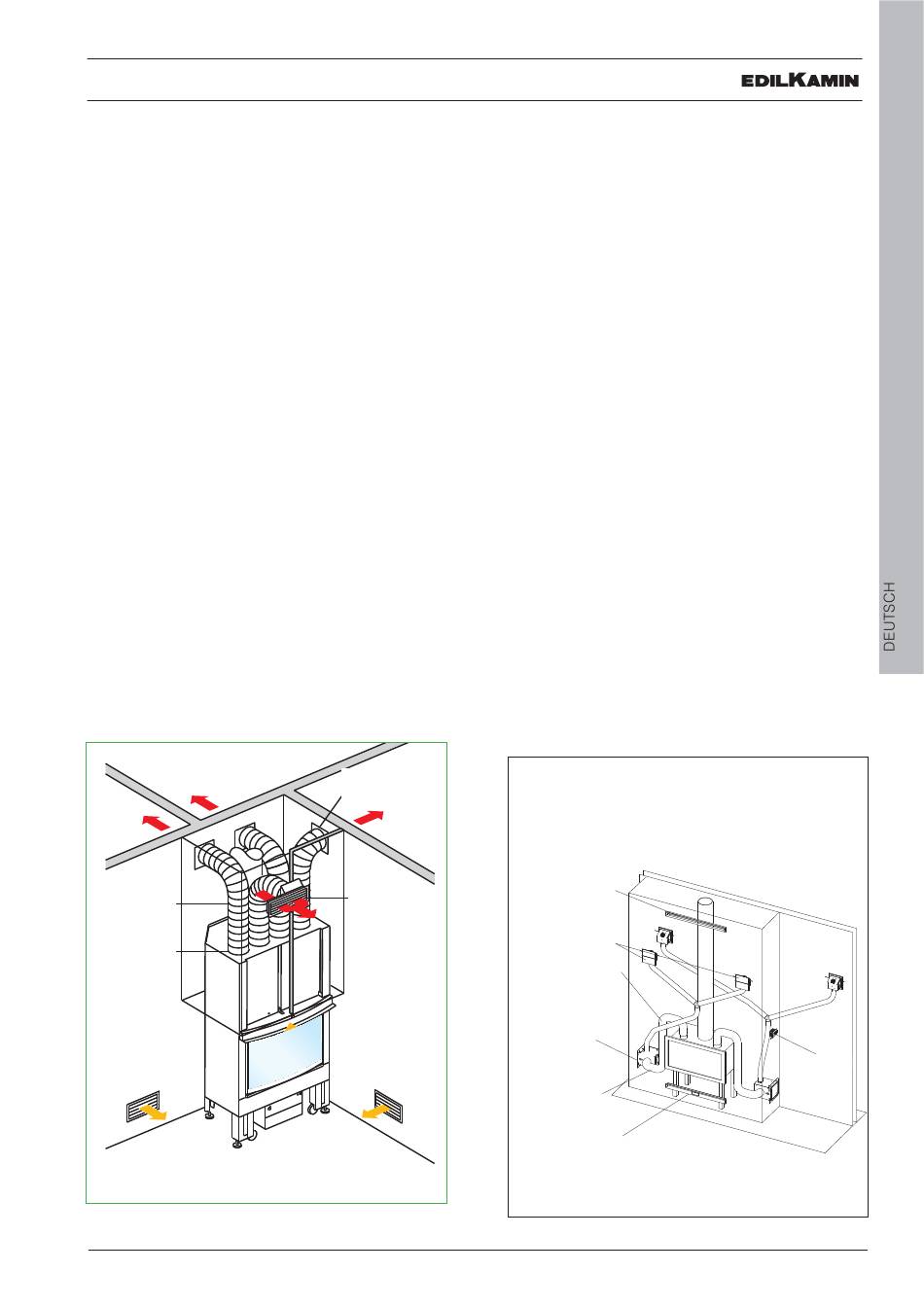 EDILKAMIN

DEUTSCH