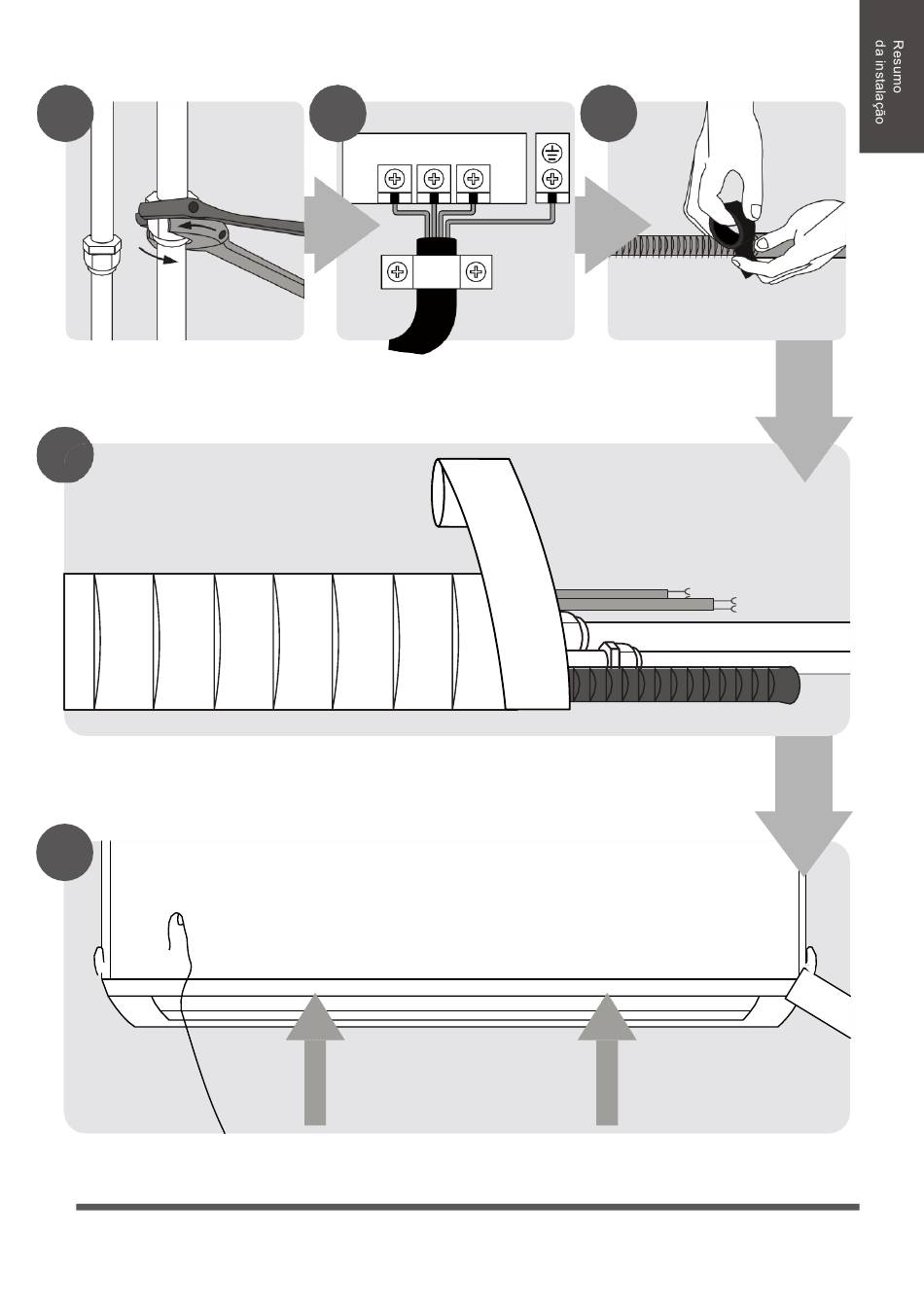 Resumo da instalação