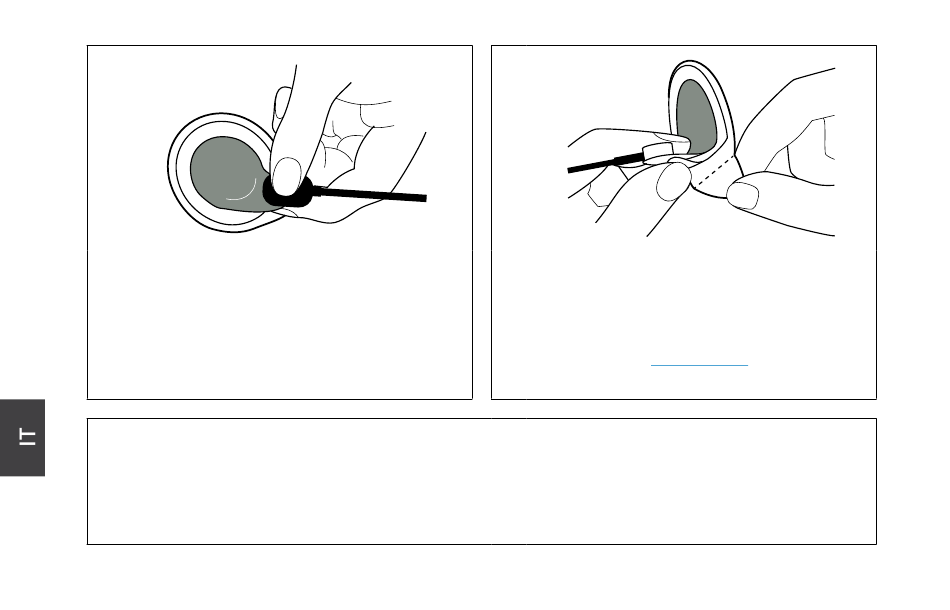 IT