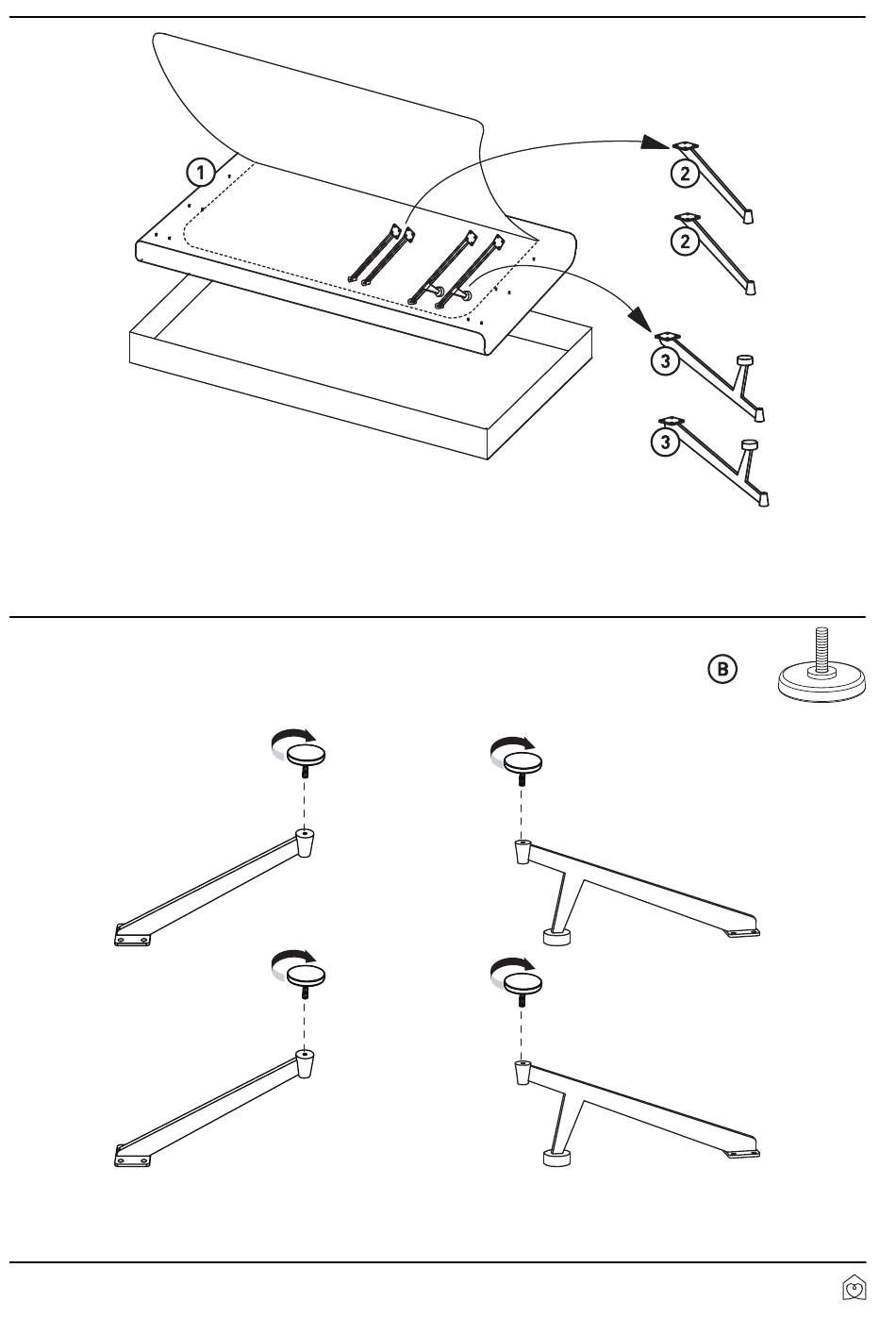 1
2
2
3
3
B