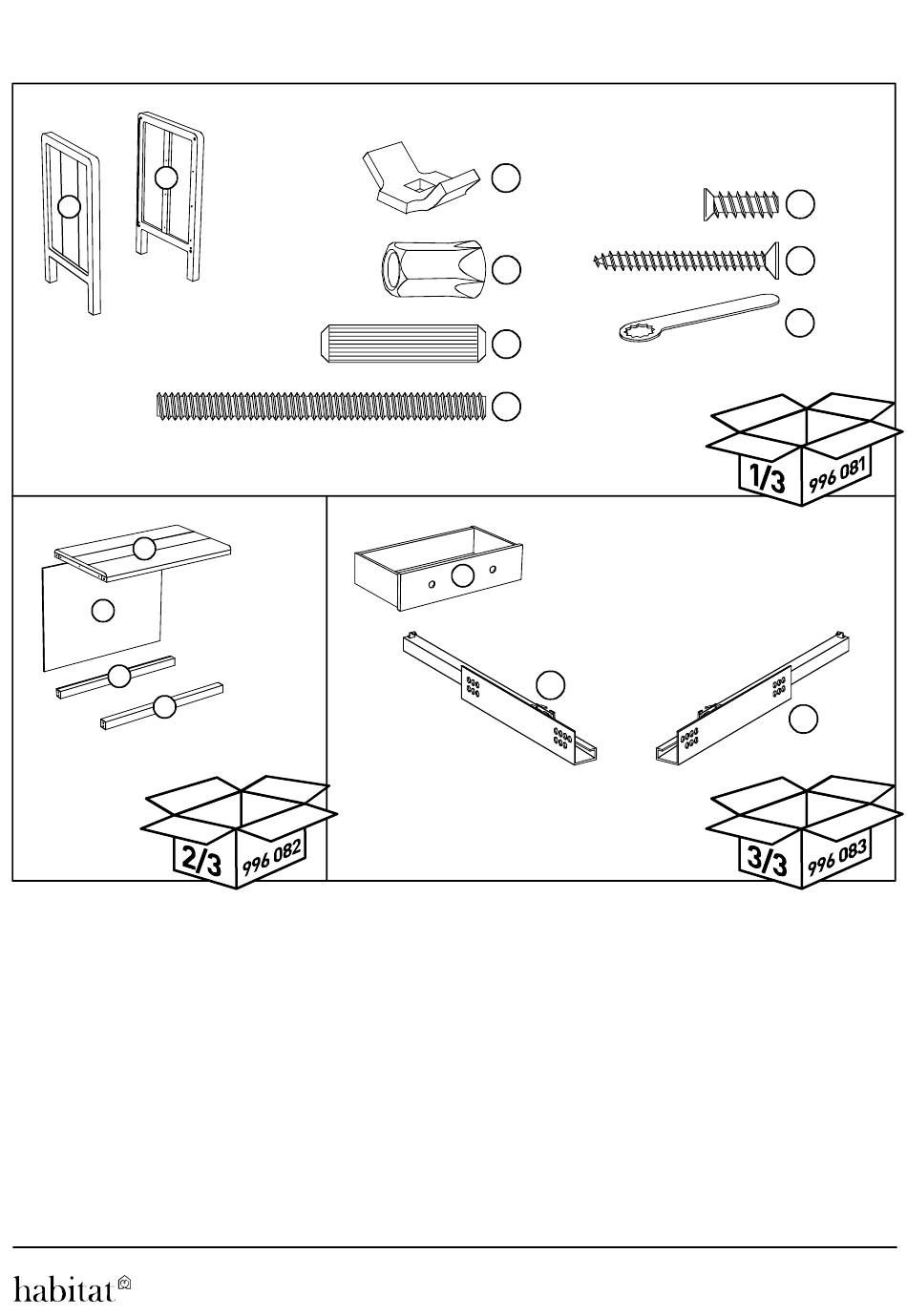 1/3 996 081

2/3 996 082

3/3 996 083

habitat