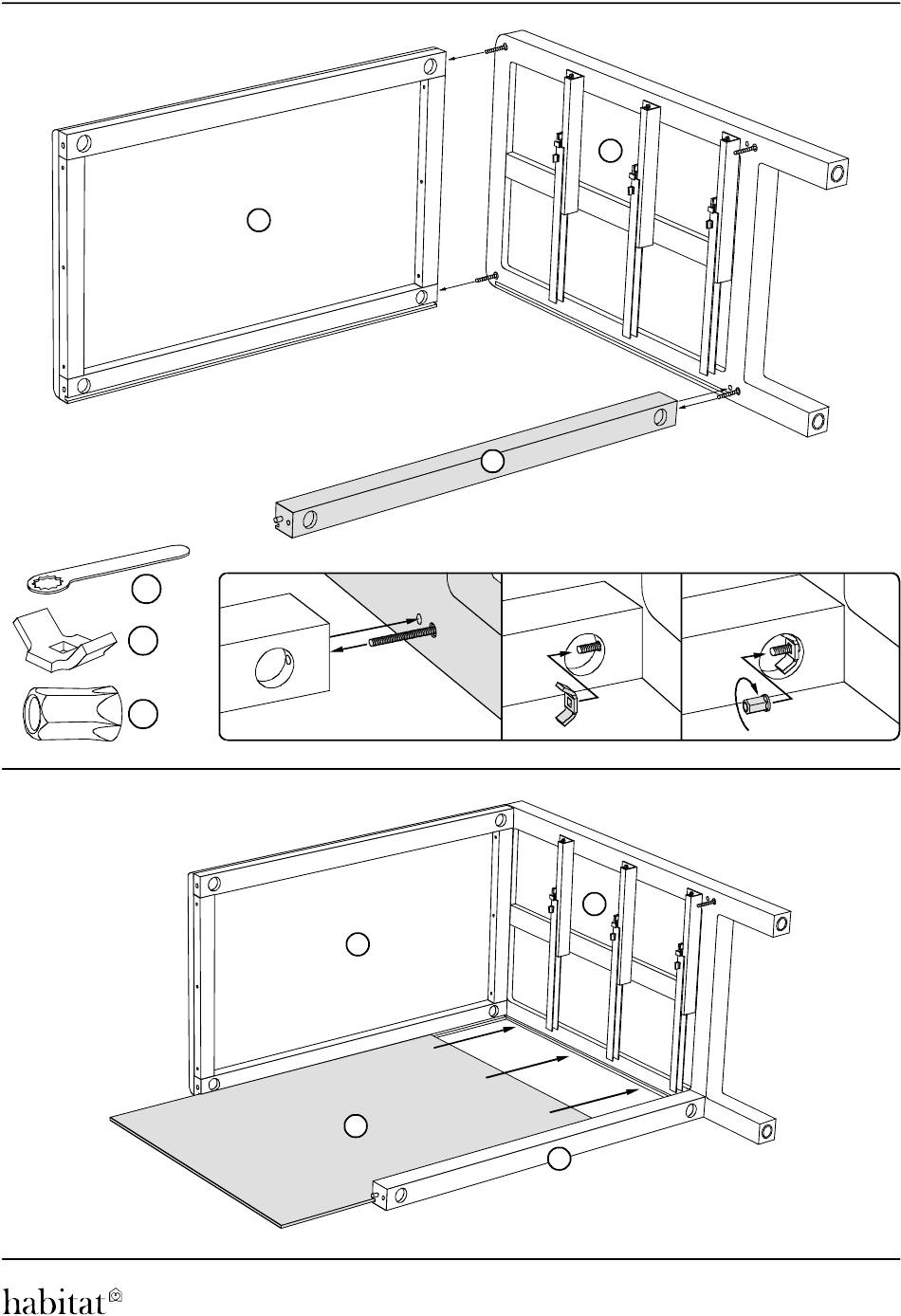 habitat