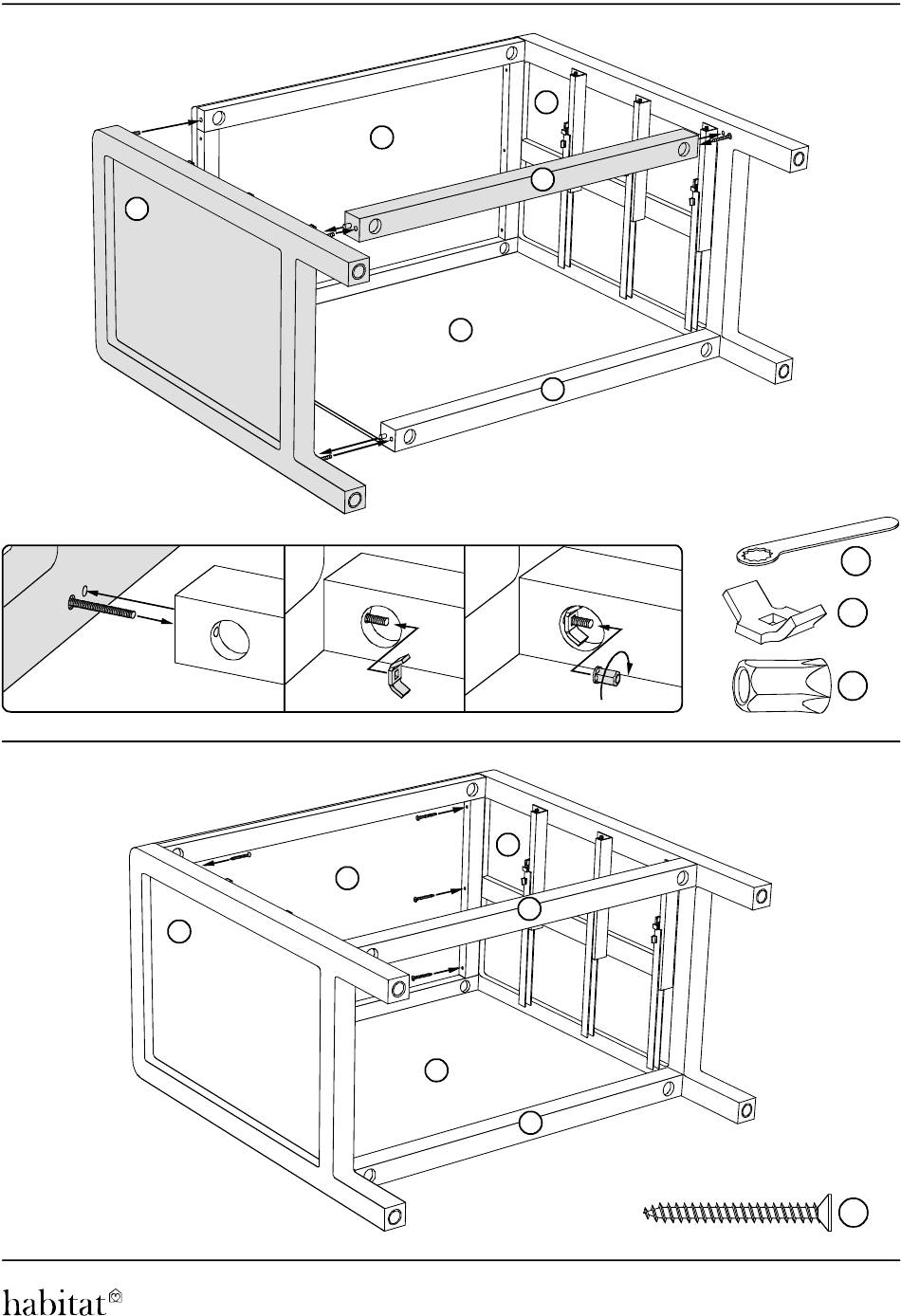 habitat