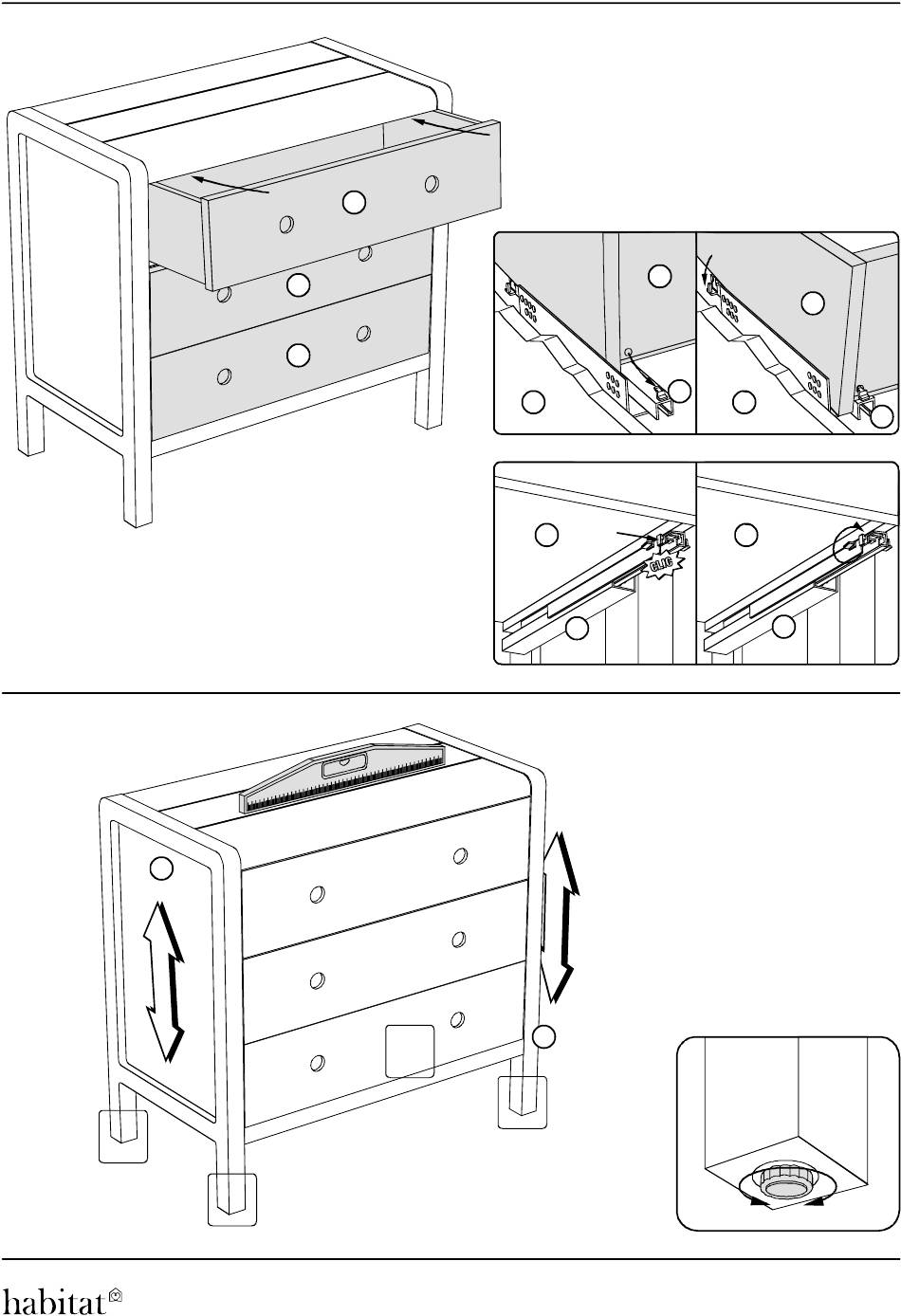 CLIC

habitat