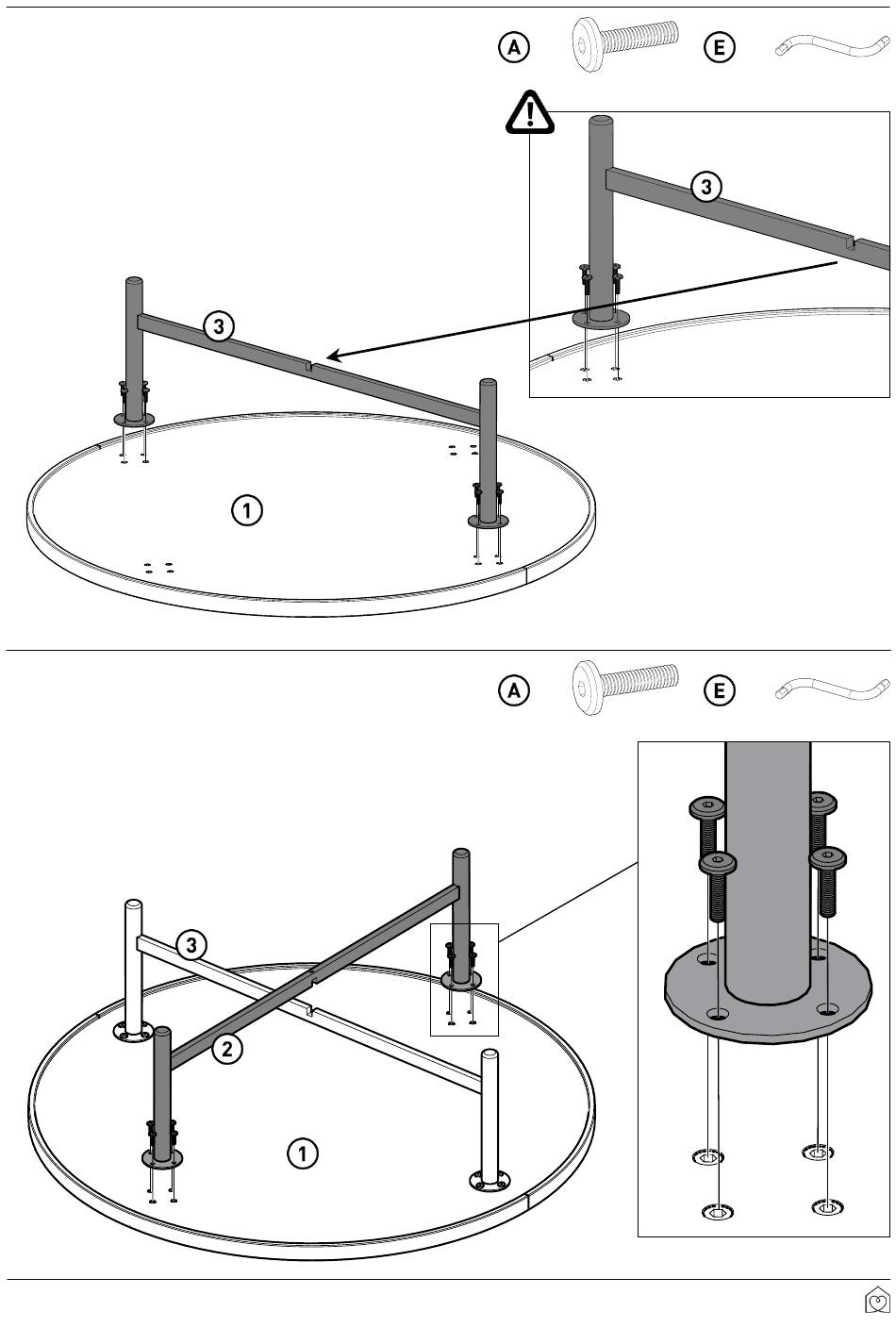 A E

3

3

1

A E

3

2

1