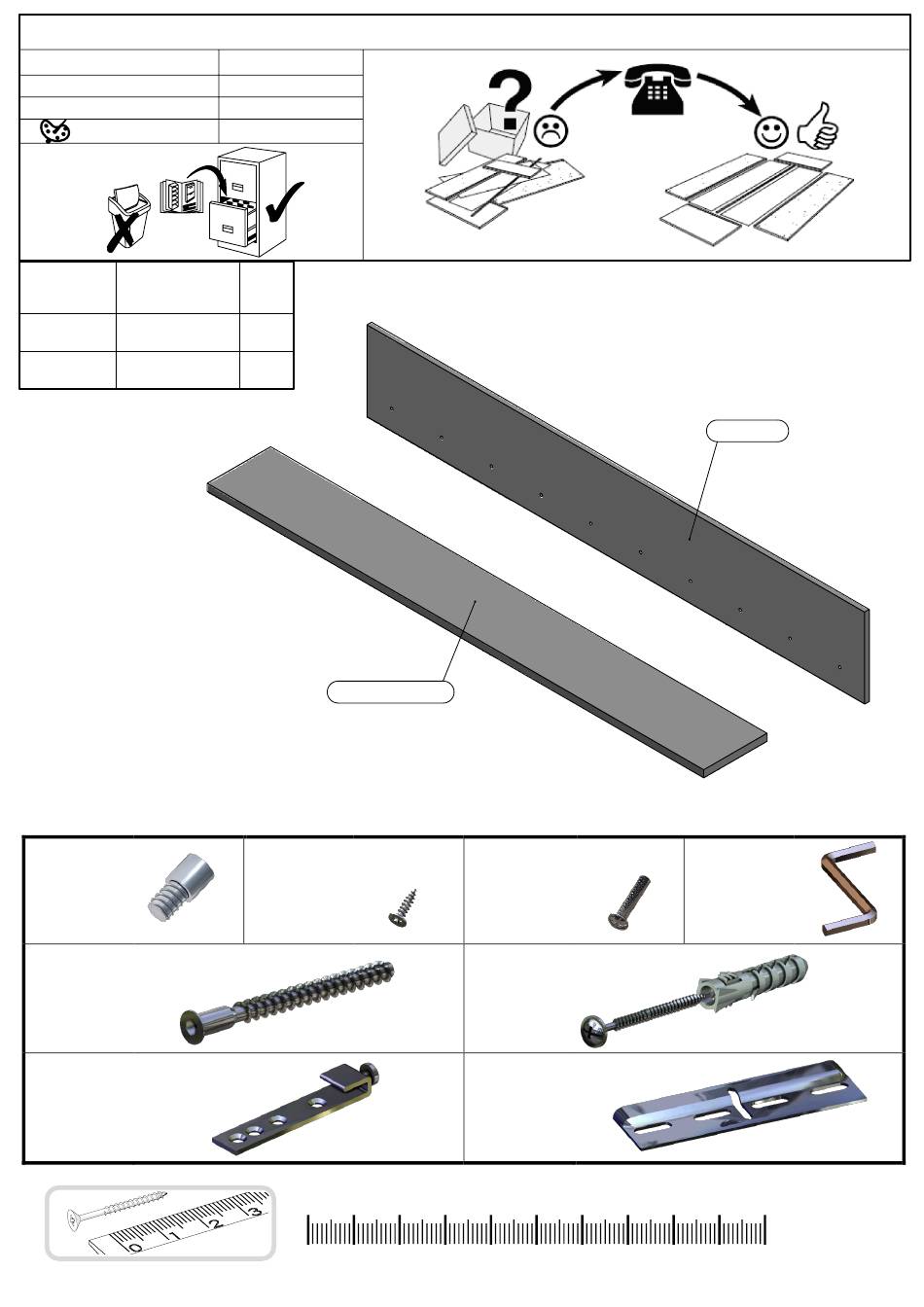 ?

0 1 2 3