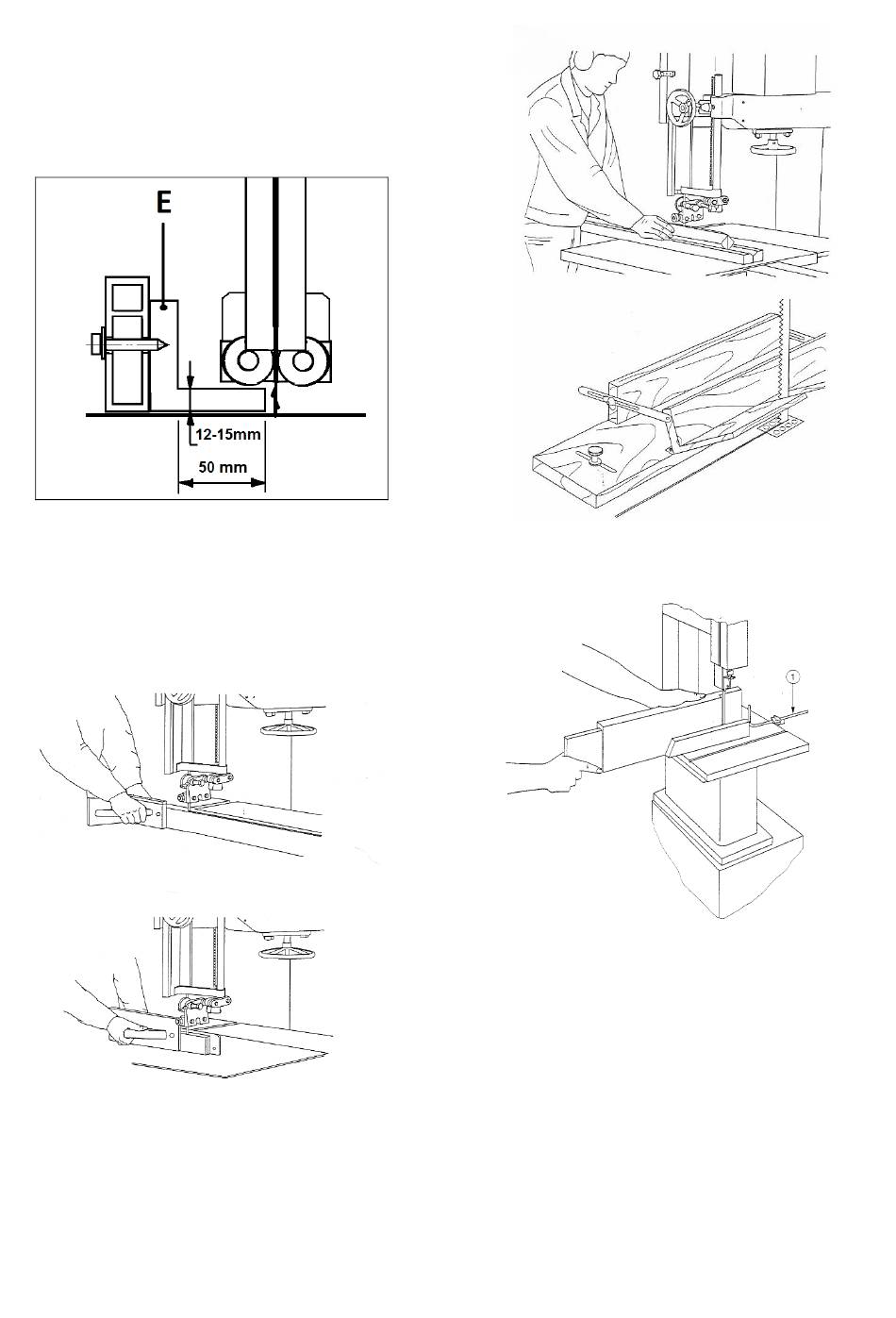 E

12-15mm

50 mm

1