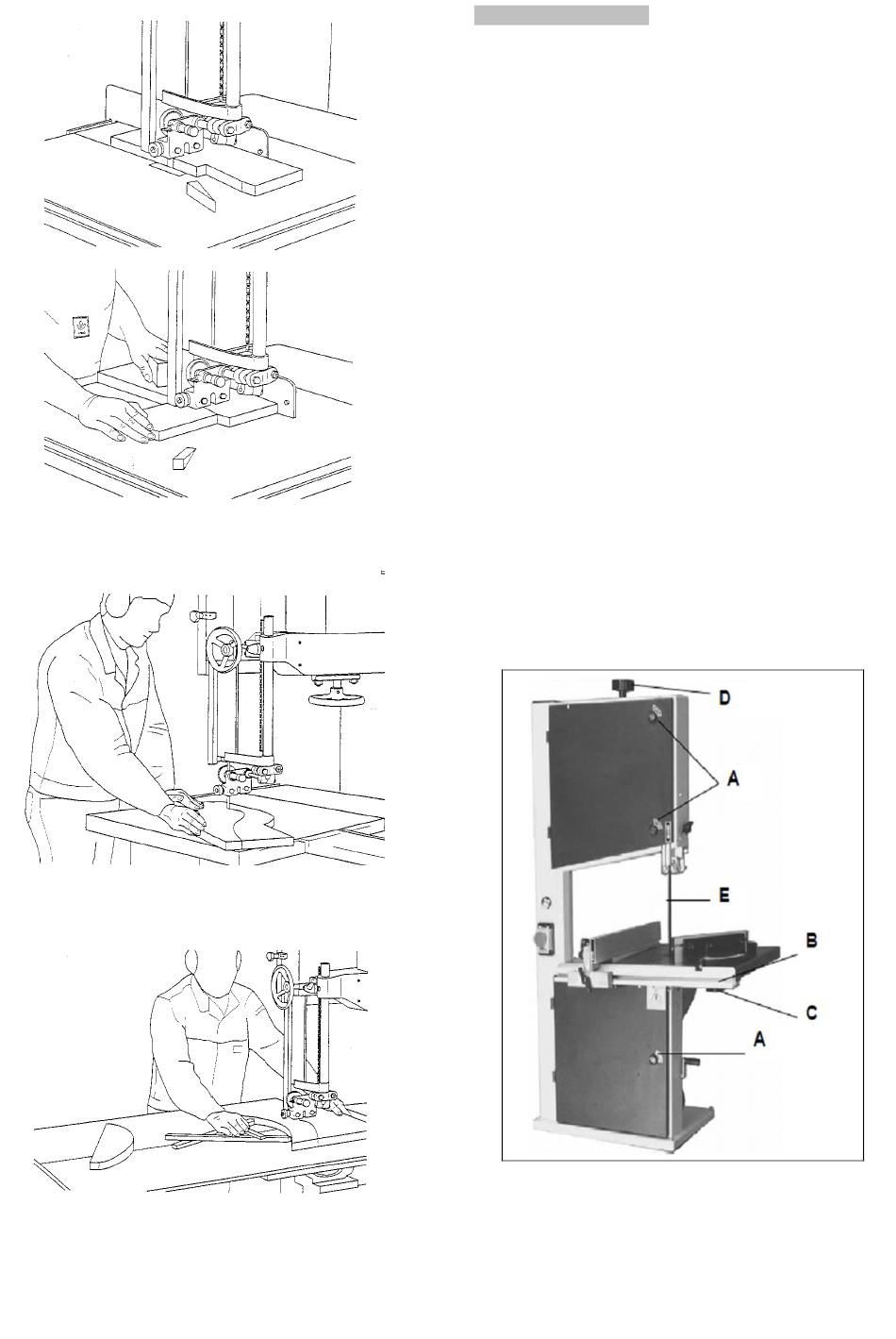 D

A

E

B

C

A