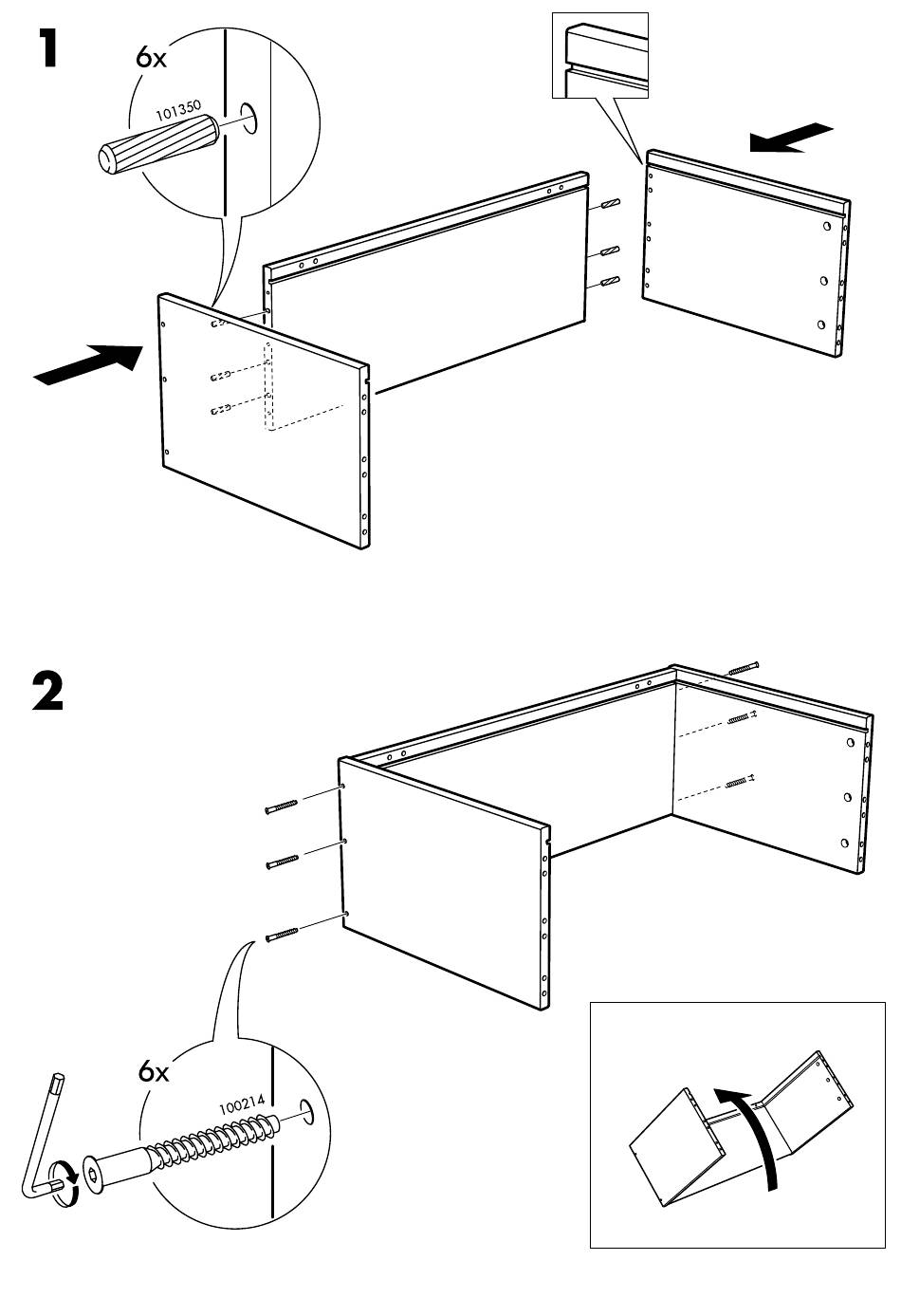 1

6x

101350

2

6x

100214