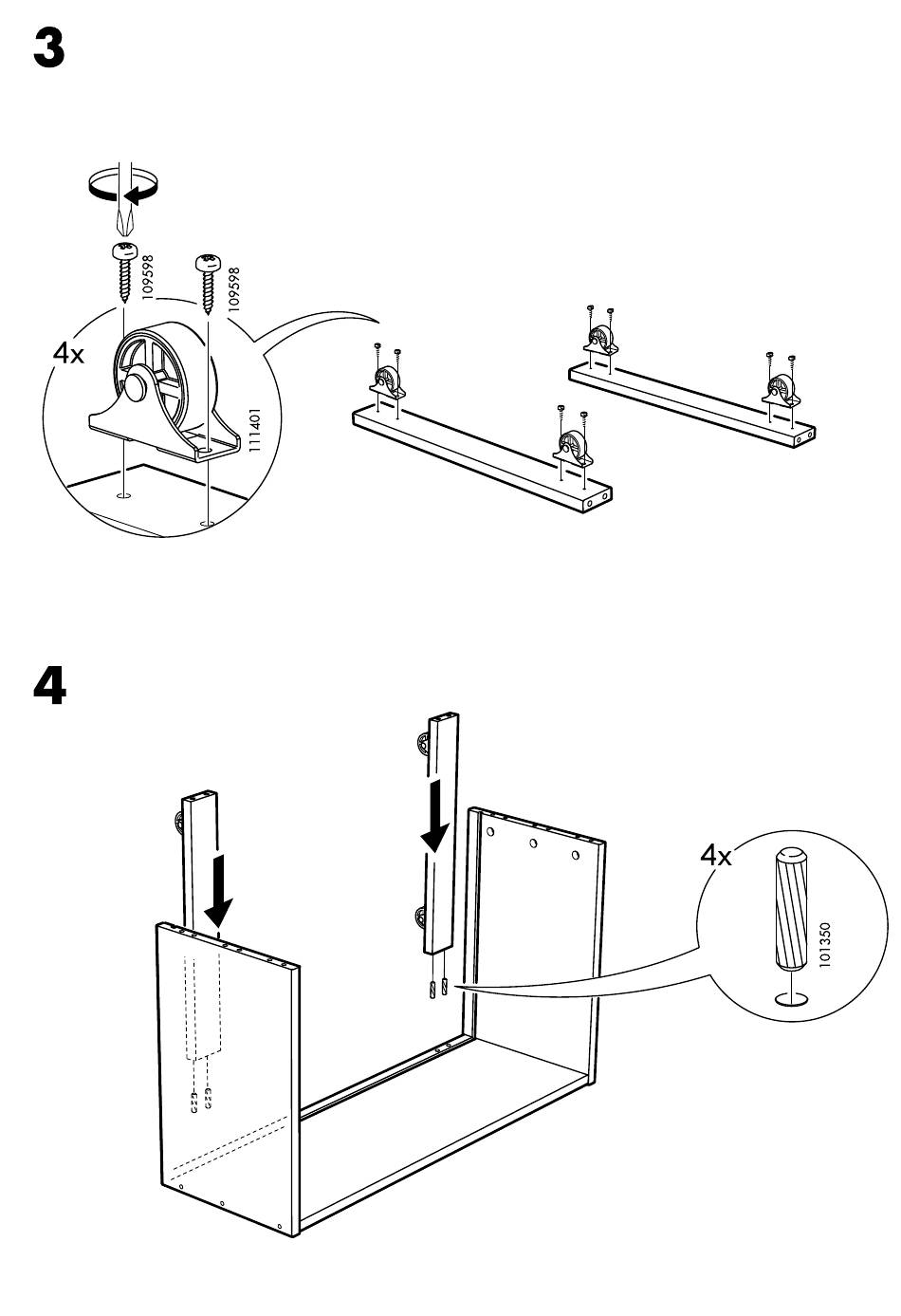 3

109598
109598
4x
111401

4

4x
101350